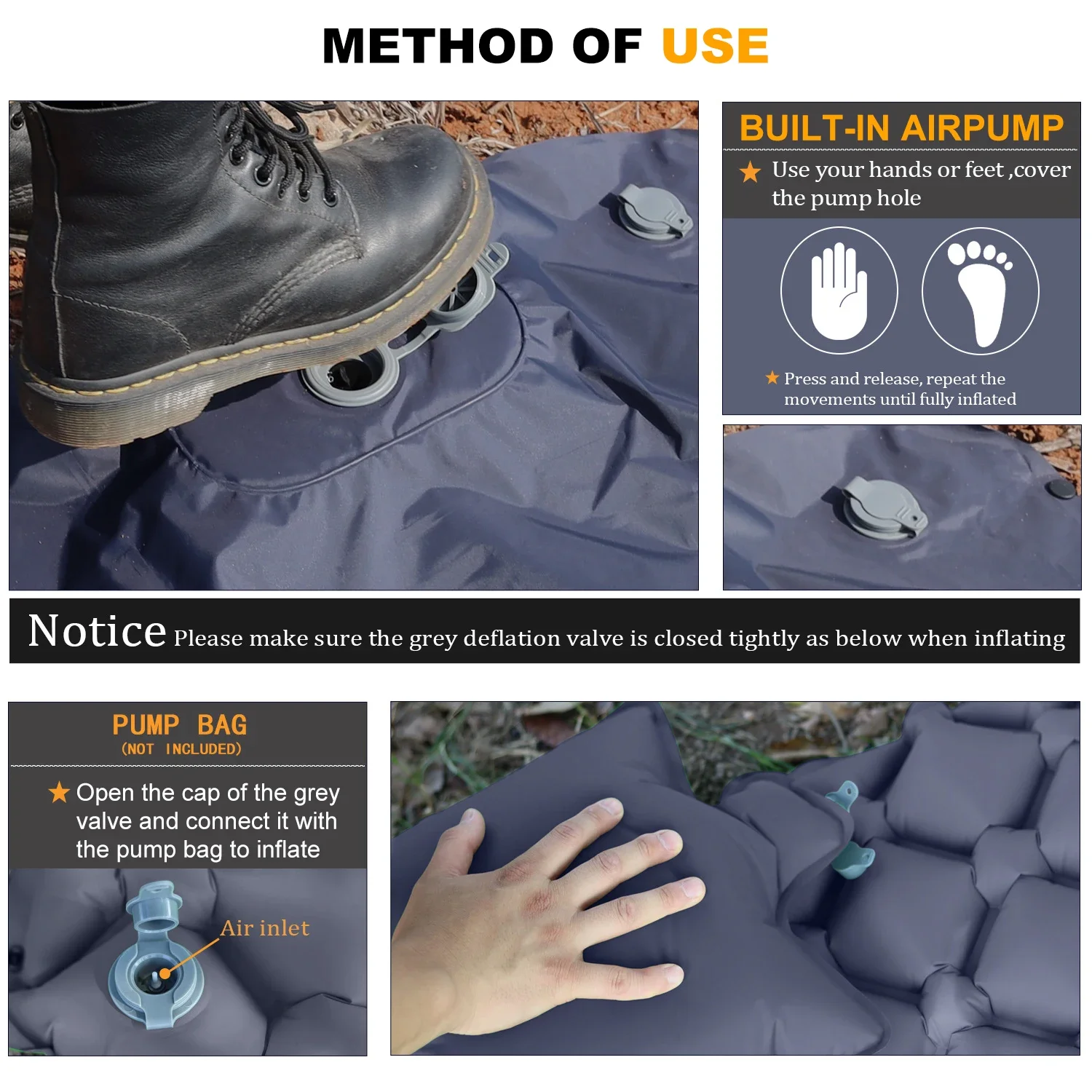 METHOD OF USE

BUILT-IN AIRPUMP

★ Use your hands or feet ,cover the pump hole

★ Press and release, repeat the movements until fully inflated

Notice Please make sure the grey deflation valve is closed tightly as below when inflating

PUMP BAG
(NOT INCLUDED)

★ Open the cap of the grey valve and connect it with the pump bag to inflate

Air inlet