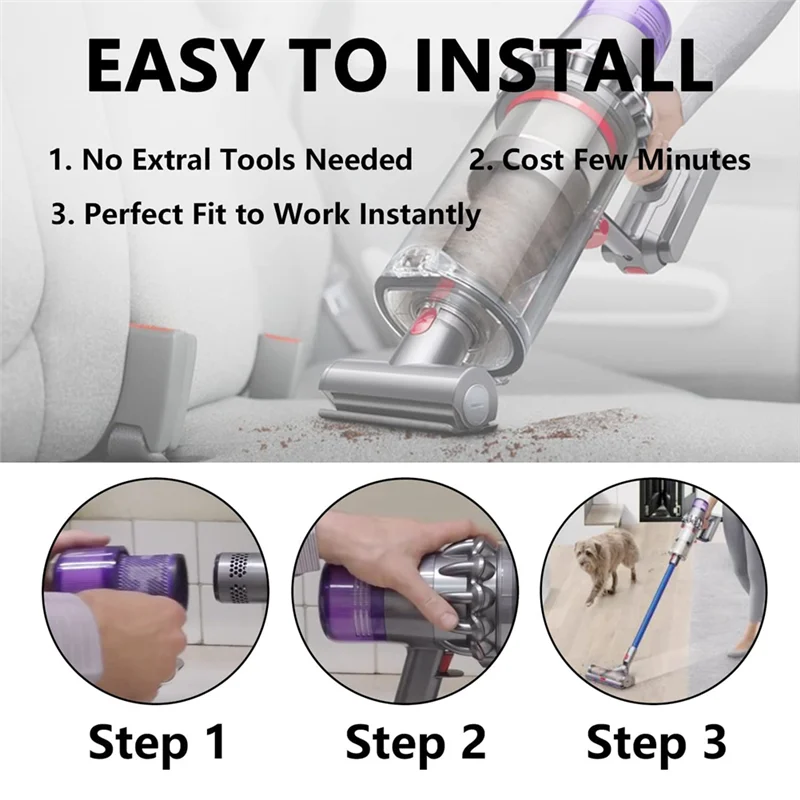 EASY TO INSTALL

1. No Extral Tools Needed

2. Cost Few Minutes

3. Perfect Fit to Work Instantly

Step 1

Step 2

Step 3