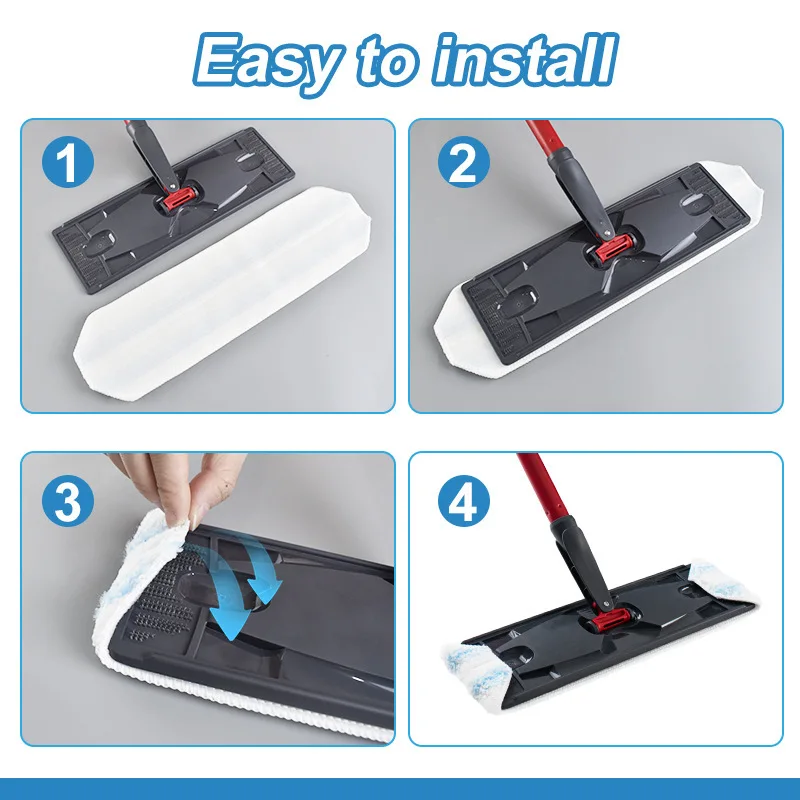 Easy to install

1

2

3

4