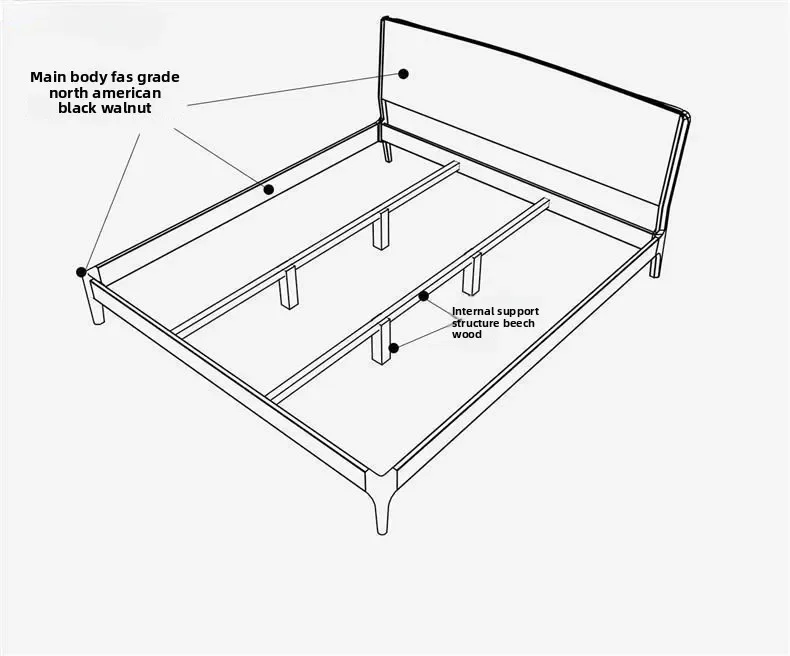 Main body fas grade north american black walnut

Internal support structure beech wood