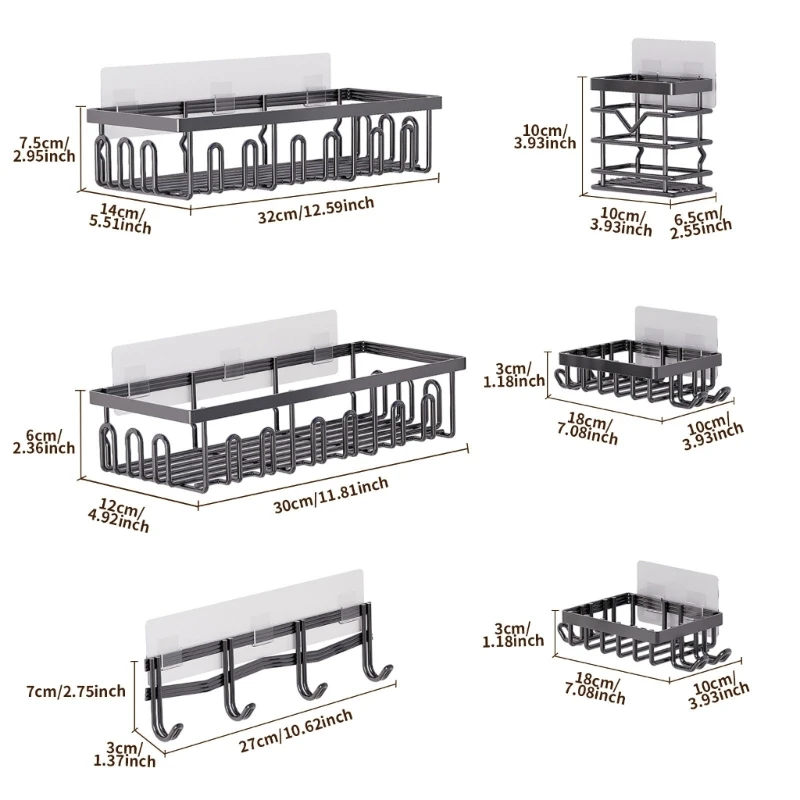 7.5cm/
2.95inch

14cm/
5.51inch

32cm/12.59inch

10cm/
3.93inch

10cm/
3.93inch

6.5cm/
2.55inch

6cm/
2.36inch

12cm/
4.92inch

30cm/11.81inch

3cm/
1.18inch

18cm/
7.08inch

10cm/
3.93inch

7cm/2.75inch

3cm/
1.37inch

27cm/10.62inch

3cm/
1.18inch

18cm/
7.08inch

10cm/
3.93inch