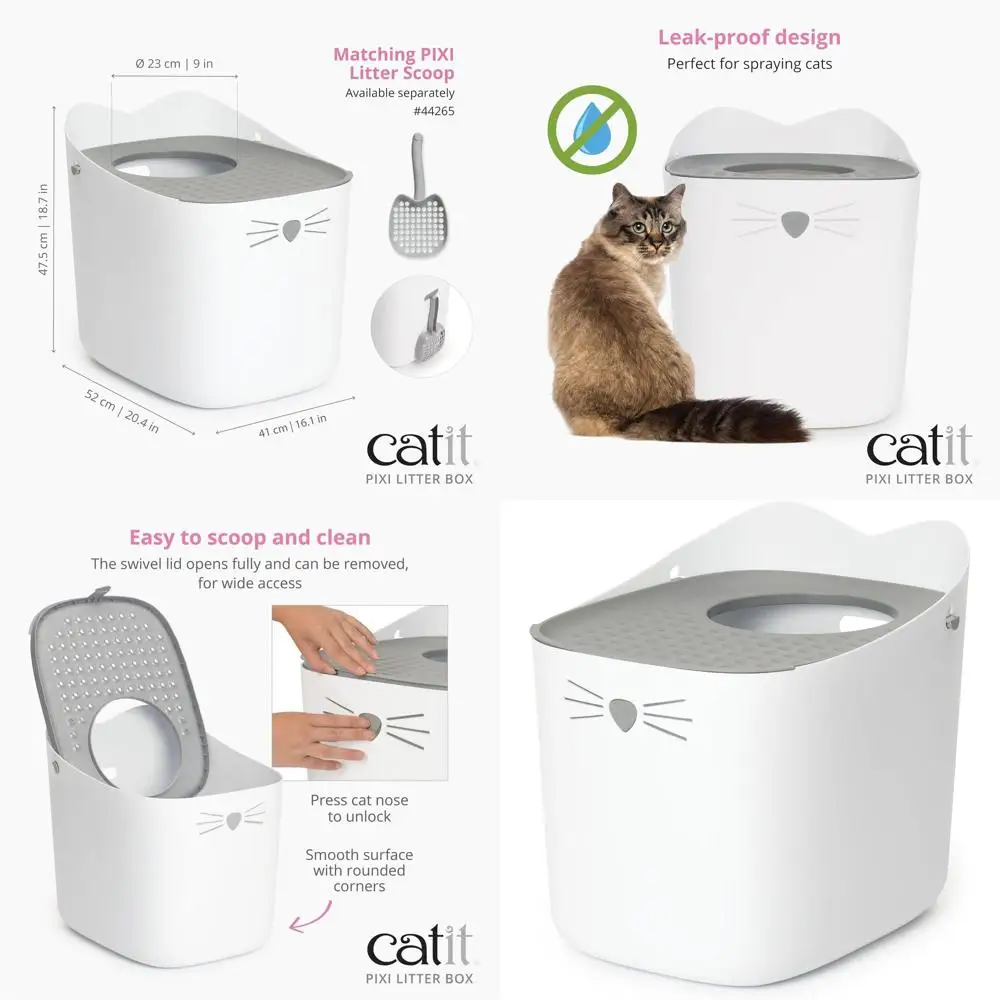 Ø 23 cm | 9 in

47.5 cm | 18.7 in

52 cm | 20.4 in

41 cm | 16.1 in

Matching PIXI Litter Scoop
Available separately
#44265

catit
PIXI LITTER BOX

Leak-proof design
Perfect for spraying cats

catit
PIXI LITTER BOX

Easy to scoop and clean
The swivel lid opens fully and can be removed, for wide access

Press cat nose to unlock

Smooth surface with rounded corners

catit
PIXI LITTER BOX