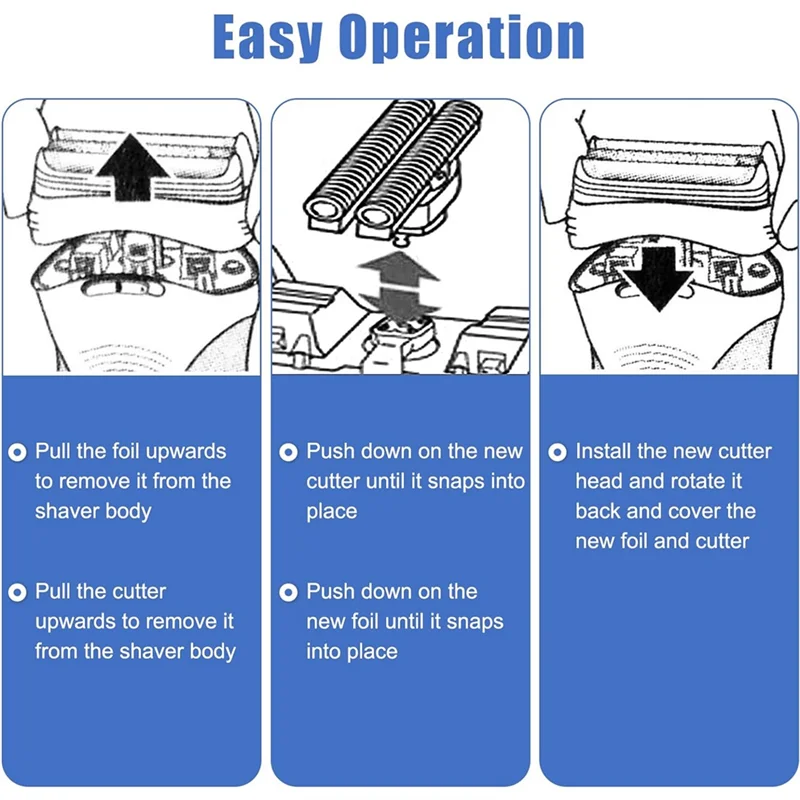 Easy Operation

Pull the foil upwards to remove it from the shaver body

Pull the cutter upwards to remove it from the shaver body

Push down on the new cutter until it snaps into place

Push down on the new foil until it snaps into place

Install the new cutter head and rotate it back and cover the new foil and cutter