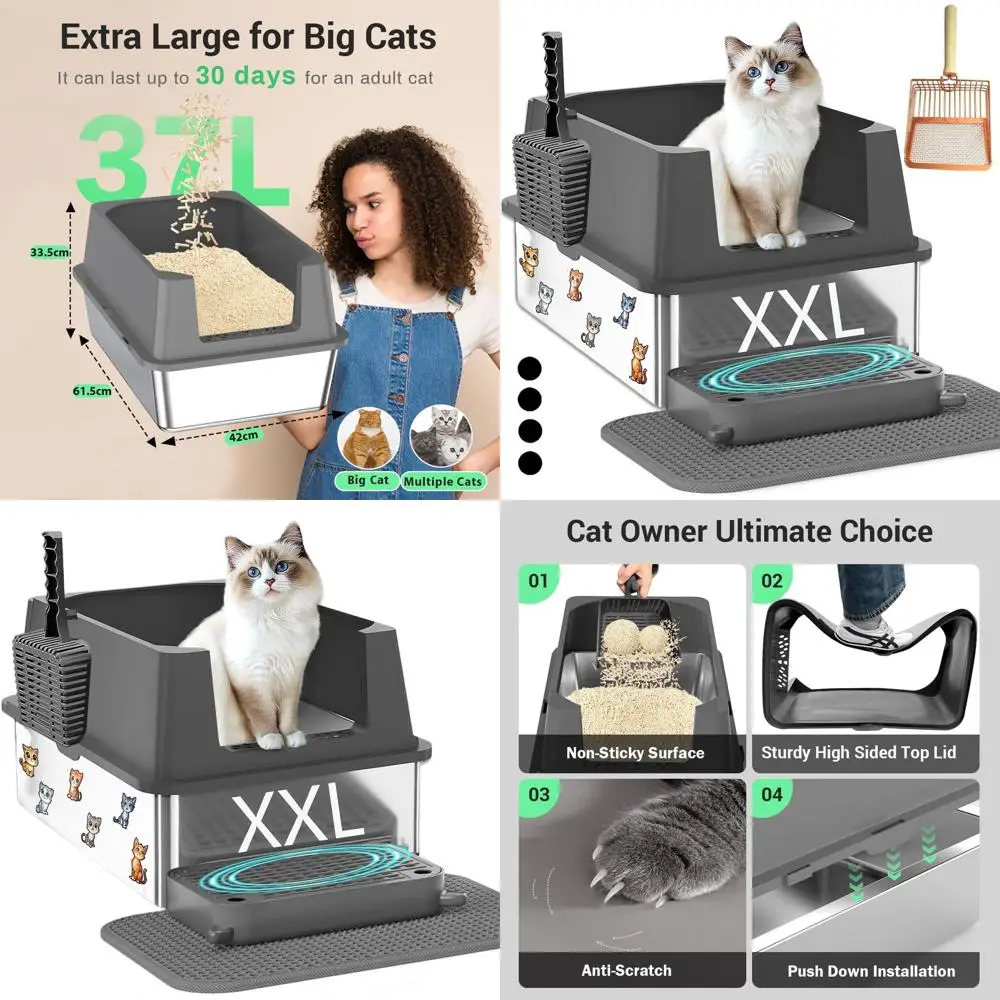 Extra Large for Big Cats

It can last up to 30 days for an adult cat

37L

33.5cm

61.5cm

42cm

Big Cat

Multiple Cats

XXL

XXL

Cat Owner Ultimate Choice

01

Non-Sticky Surface

02

Sturdy High Sided Top Lid

03

Anti-Scratch

04

Push Down Installation