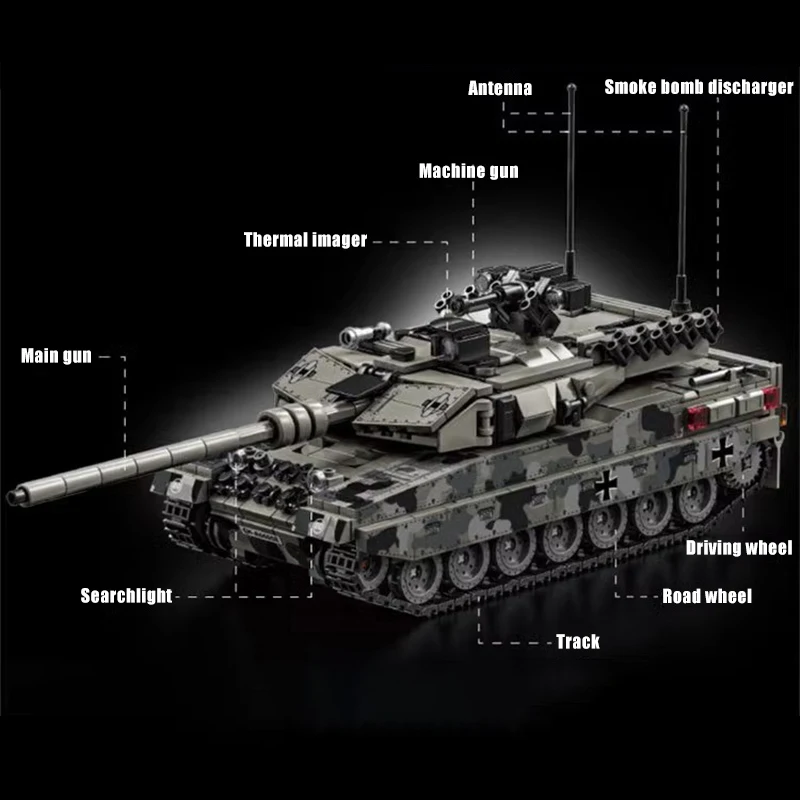 Antenna
Smoke bomb discharger
Machine gun
Thermal imager
Main gun
Driving wheel
Searchlight
Road wheel
Track