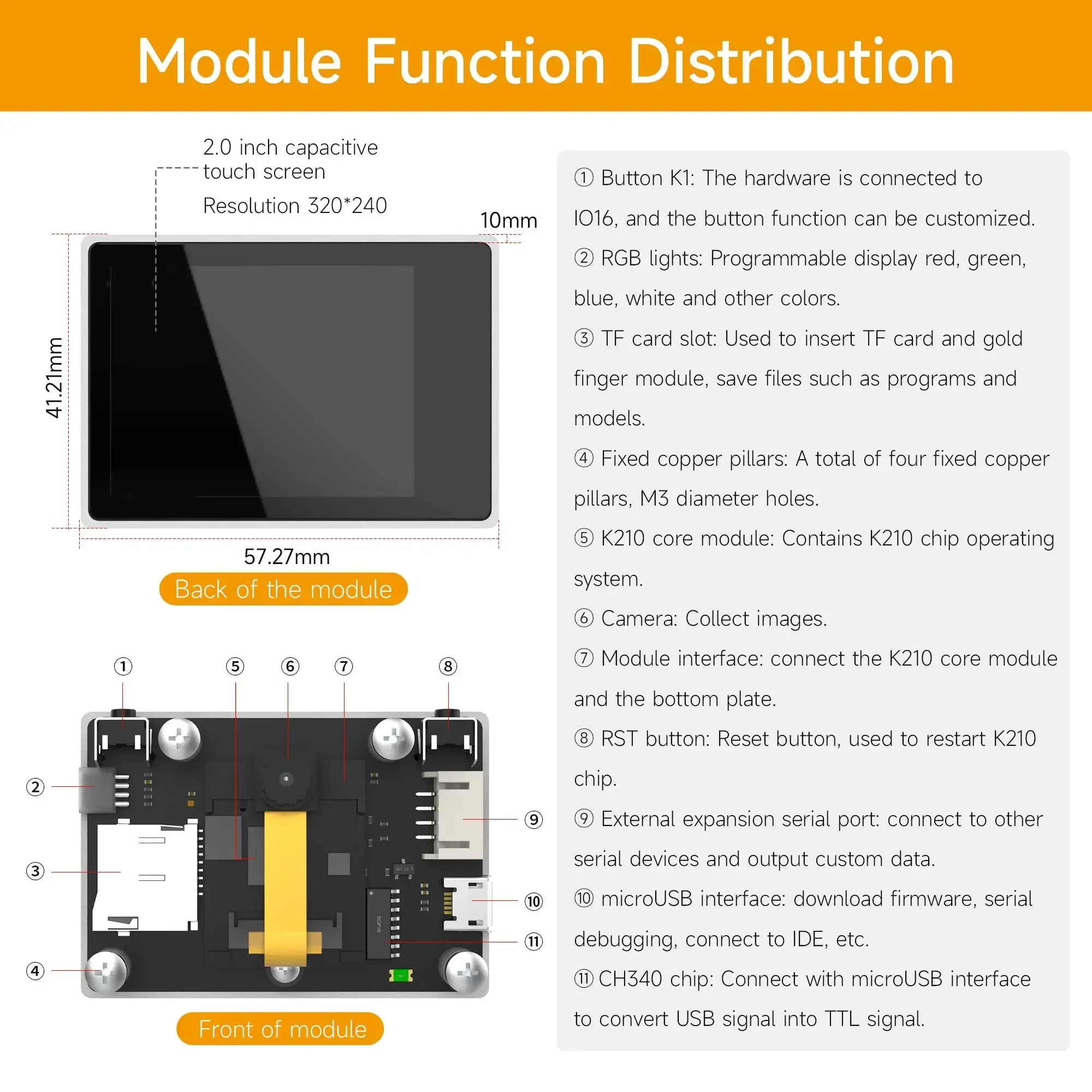 Module Function Distribution

2.0 inch capacitive touch screen

Resolution 320*240

10mm

41.21mm

57.27mm

Back of the module

① ⑤ ⑥ ⑦ ⑧

②

③

④

⑨

⑩

⑪

SOP16

Front of module

① Button K1: The hardware is connected to IO16, and the button function can be customized.

② RGB lights: Programmable display red, green, blue, white and other colors.

③ TF card slot: Used to insert TF card and gold finger module, save files such as programs and models.

④ Fixed copper pillars: A total of four fixed copper pillars, M3 diameter holes.

⑤ K210 core module: Contains K210 chip operating system.

⑥ Camera: Collect images.

⑦ Module interface: connect the K210 core module and the bottom plate.

⑧ RST button: Reset button, used to restart K210 chip.

⑨ External expansion serial port: connect to other serial devices and output custom data.

⑩ microUSB interface: download firmware, serial debugging, connect to IDE, etc.

⑪ CH340 chip: Connect with microUSB interface to convert USB signal into TTL signal.