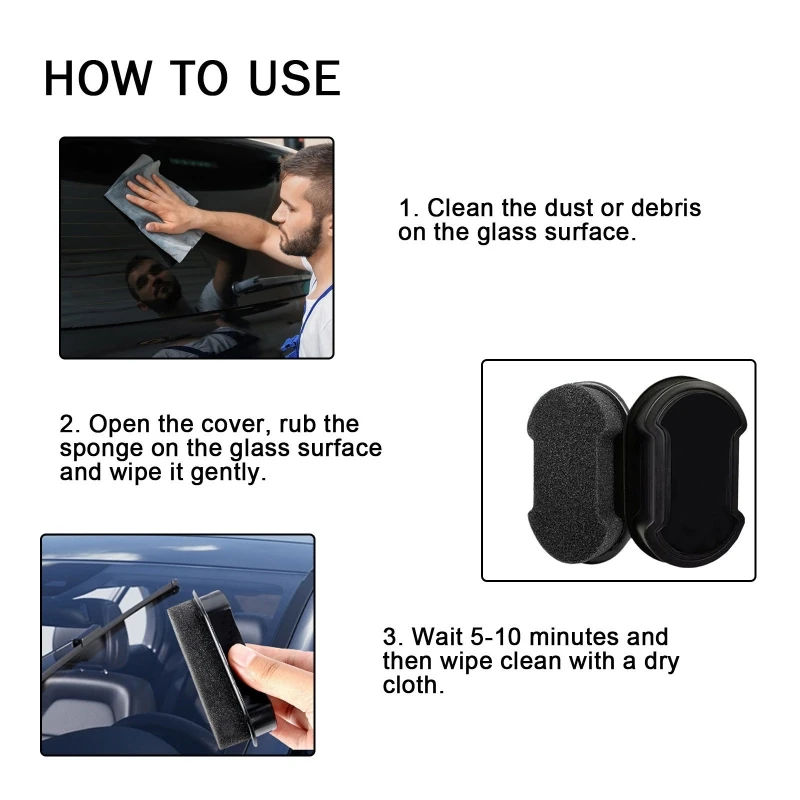 HOW TO USE

1. Clean the dust or debris on the glass surface.

2. Open the cover, rub the sponge on the glass surface and wipe it gently.

3. Wait 5-10 minutes and then wipe clean with a dry cloth.