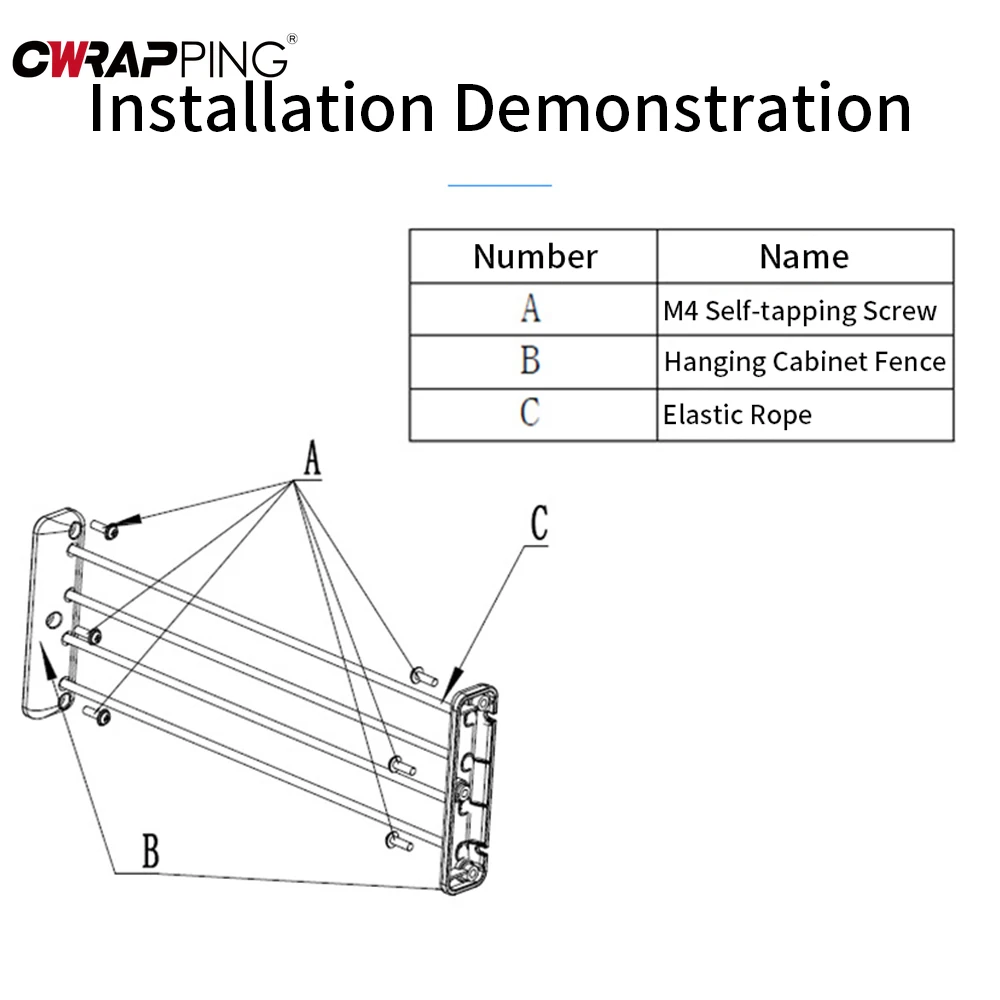 CWRAPPING®
Installation Demonstration

| Number | Name |
|---|---|
| A | M4 Self-tapping Screw |
| B | Hanging Cabinet Fence |
| C | Elastic Rope |

A

C

B