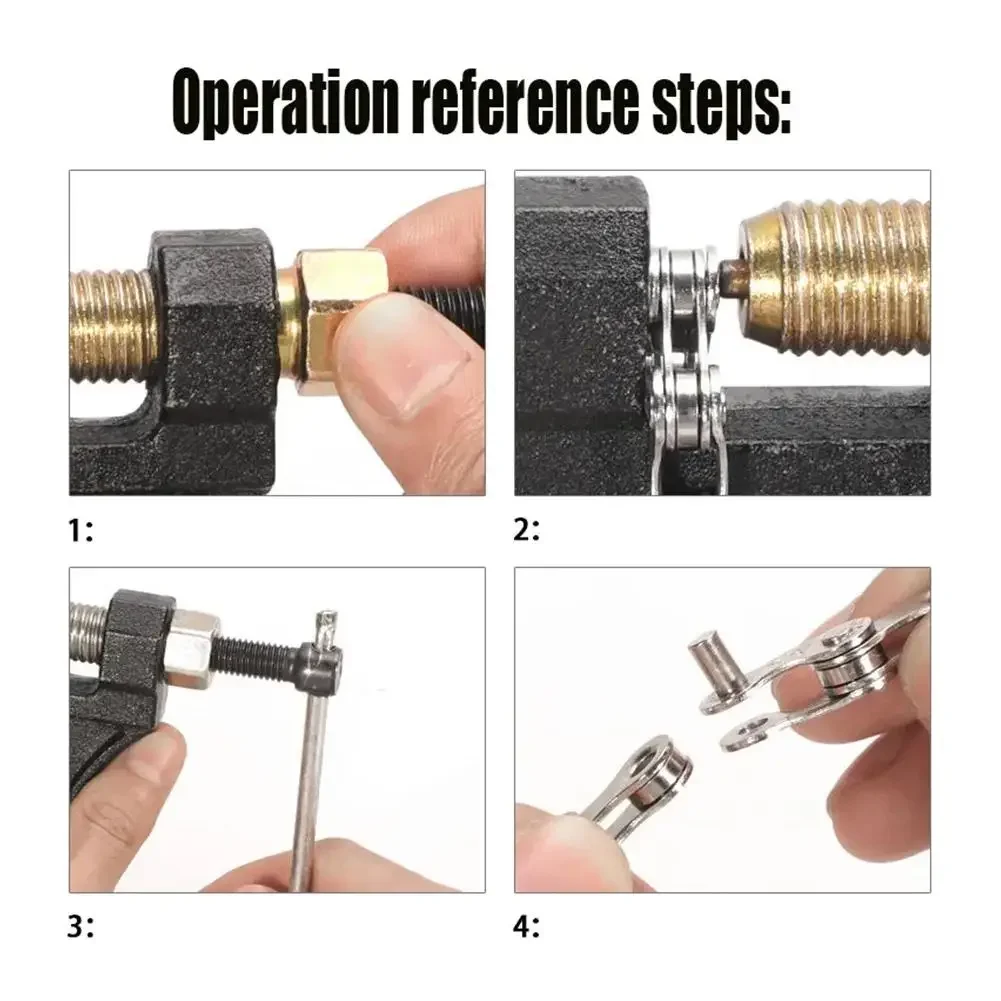 Operation reference steps:

1:

2:

3:

4: