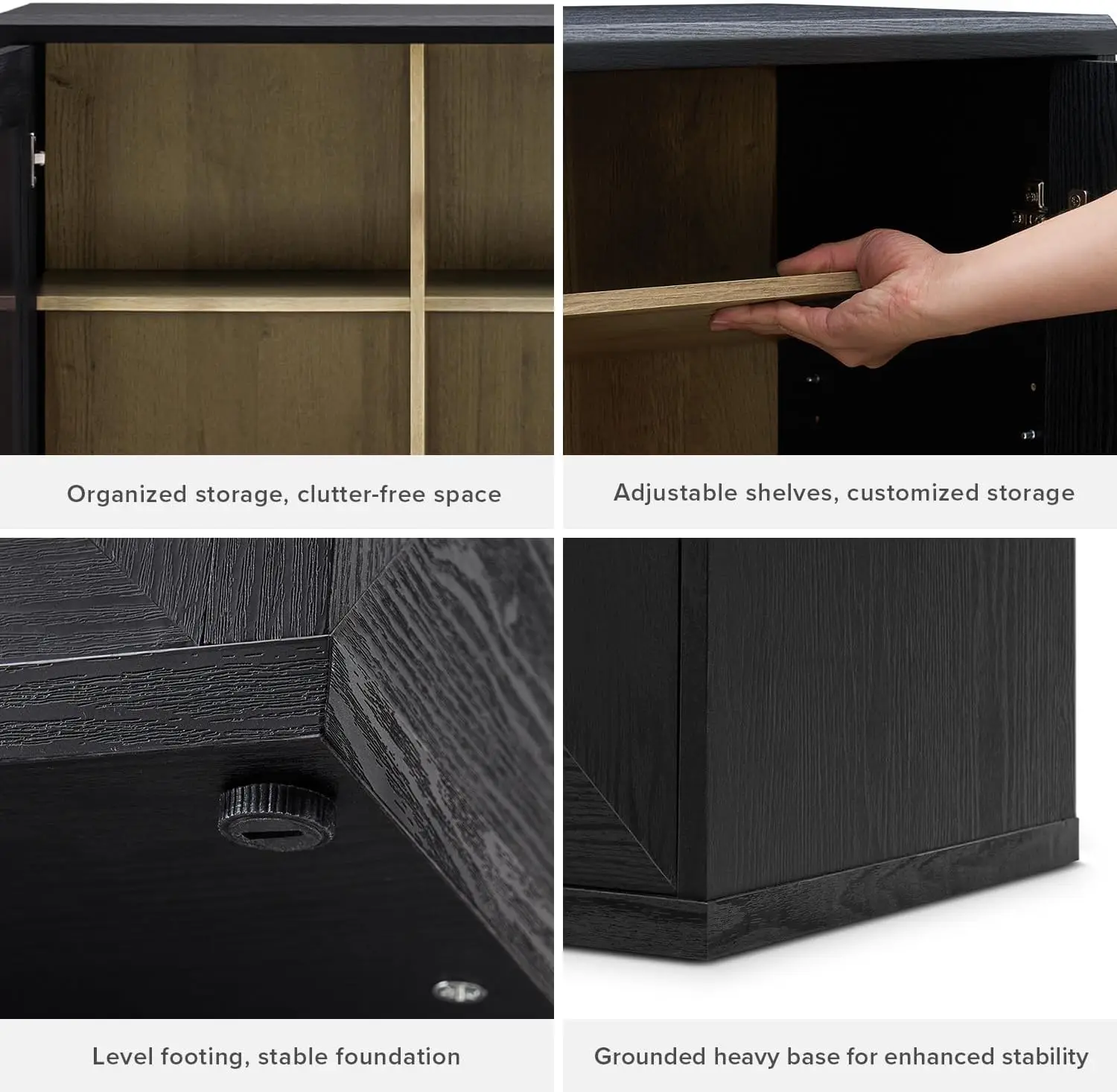 Organized storage, clutter-free space

Adjustable shelves, customized storage

Level footing, stable foundation

Grounded heavy base for enhanced stability