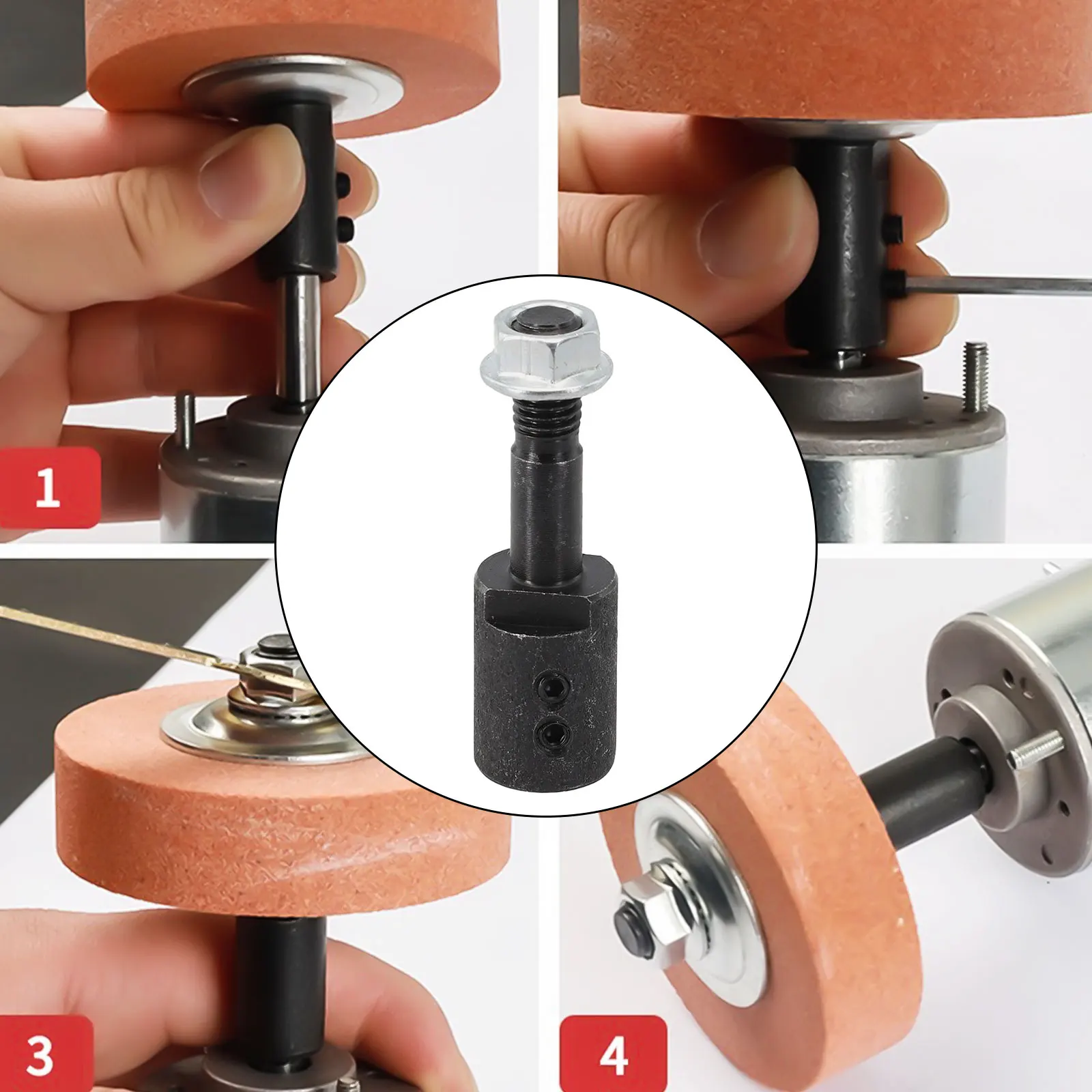 1

3

4