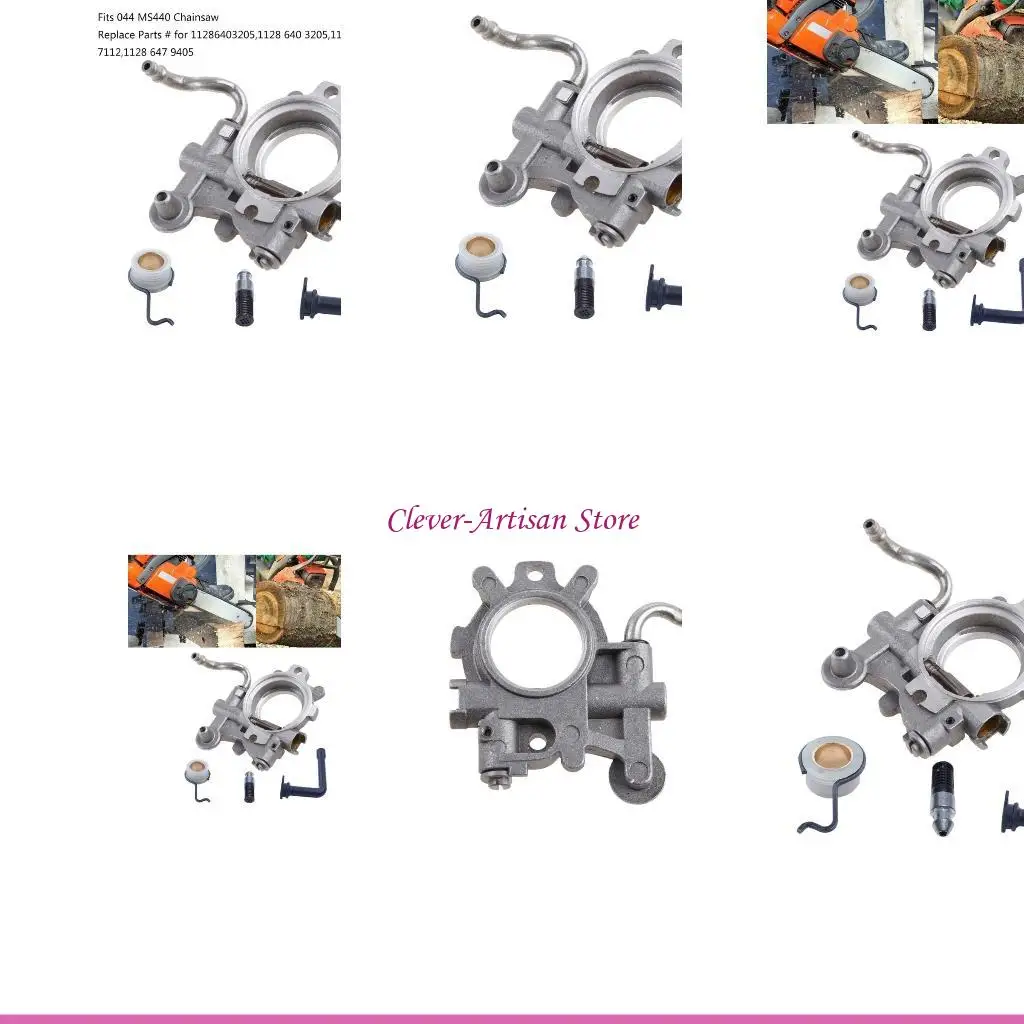 Fits 044 MS440 Chainsaw
Replace Parts # for 11286403205,1128 640 3205,11
7112,1128 647 9405

Clever-Artisan Store