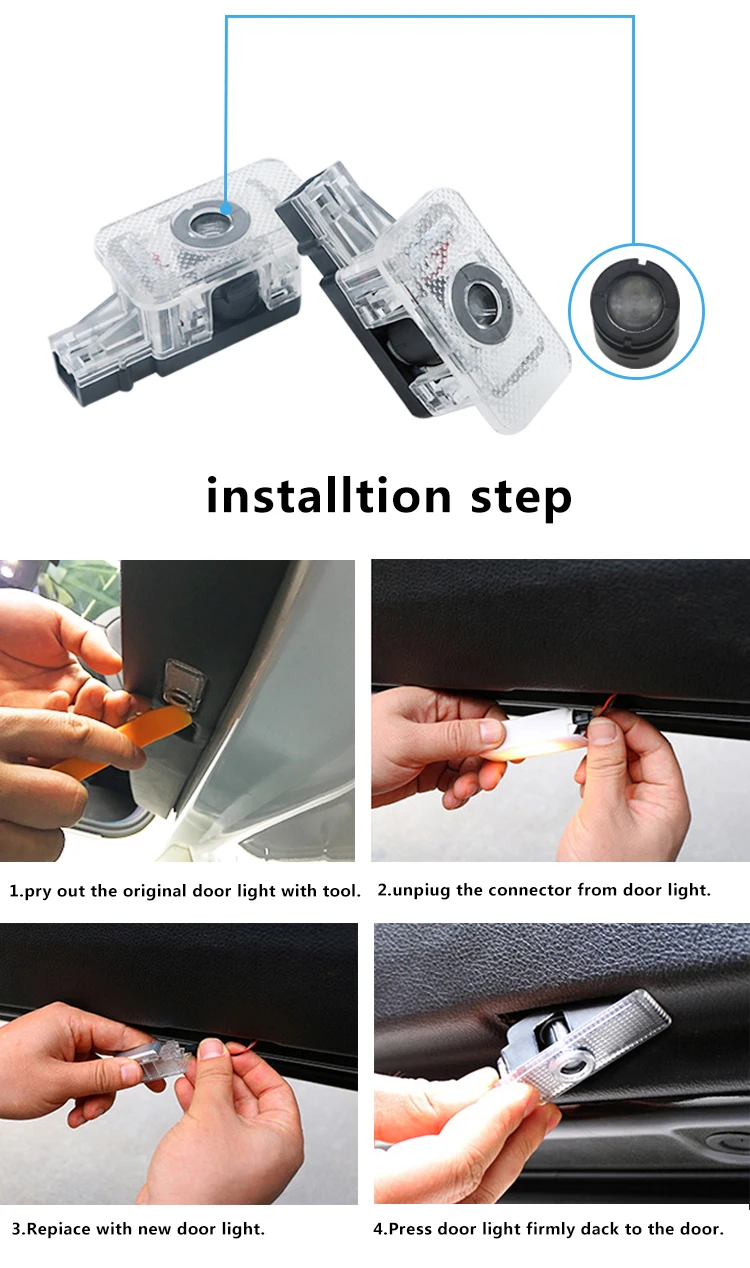 installtion step

1.pry out the original door light with tool.

2.unpiug the connector from door light.

3.Repiace with new door light.

4.Press door light firmly dack to the door.