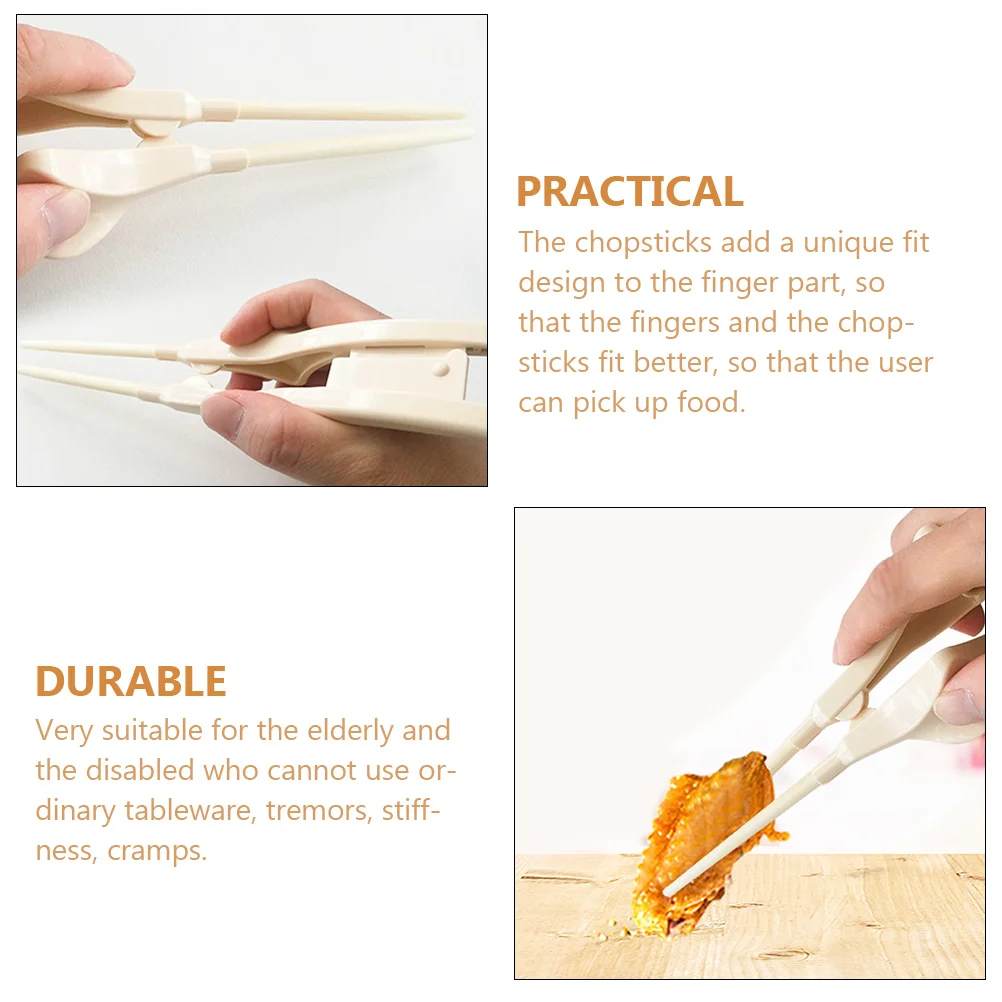 PRACTICAL
The chopsticks add a unique fit design to the finger part, so that the fingers and the chopsticks fit better, so that the user can pick up food.

DURABLE
Very suitable for the elderly and the disabled who cannot use ordinary tableware, tremors, stiffness, cramps.