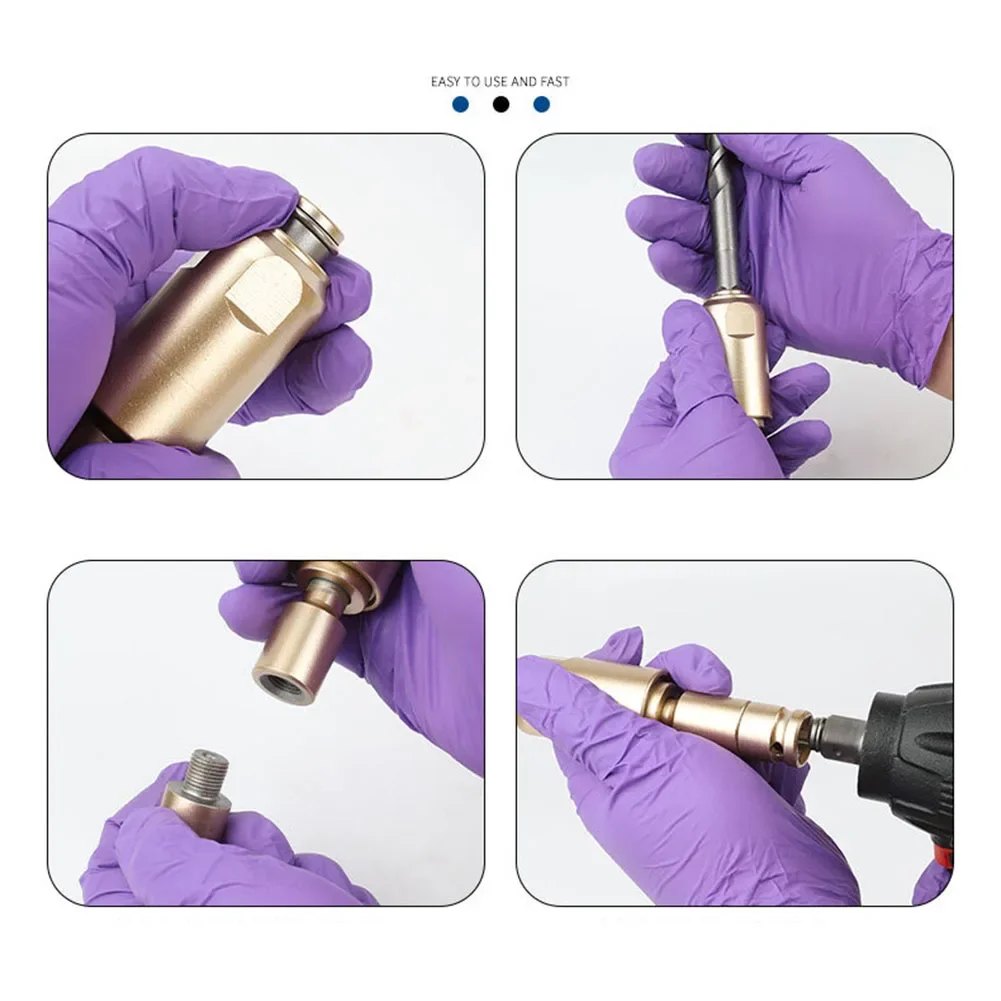 EASY TO USE AND FAST