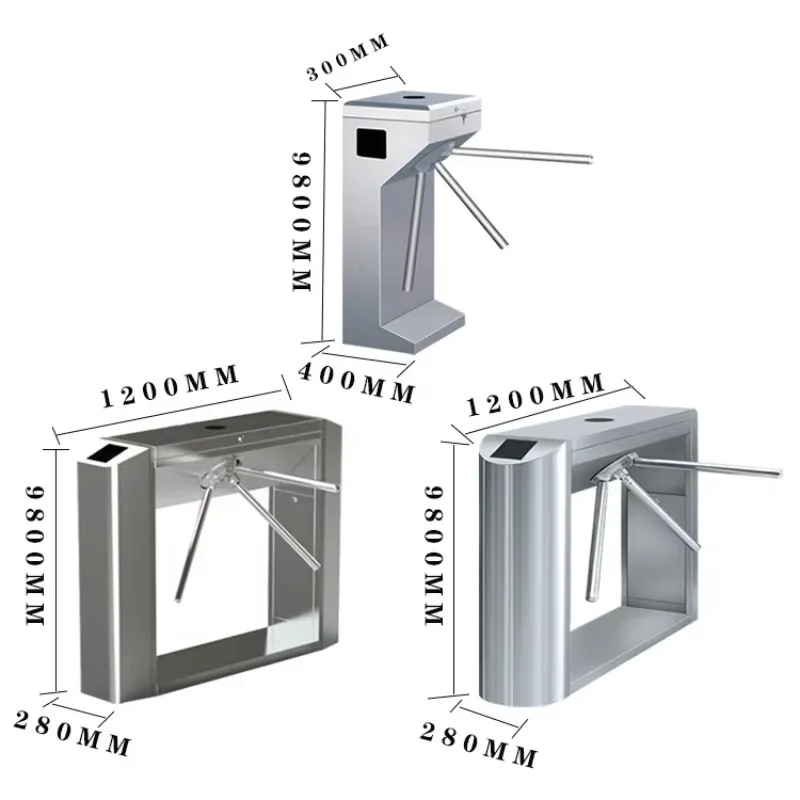 300MM
9800MM
400MM
1200MM
9800MM
280MM
1200MM
9800MM
280MM