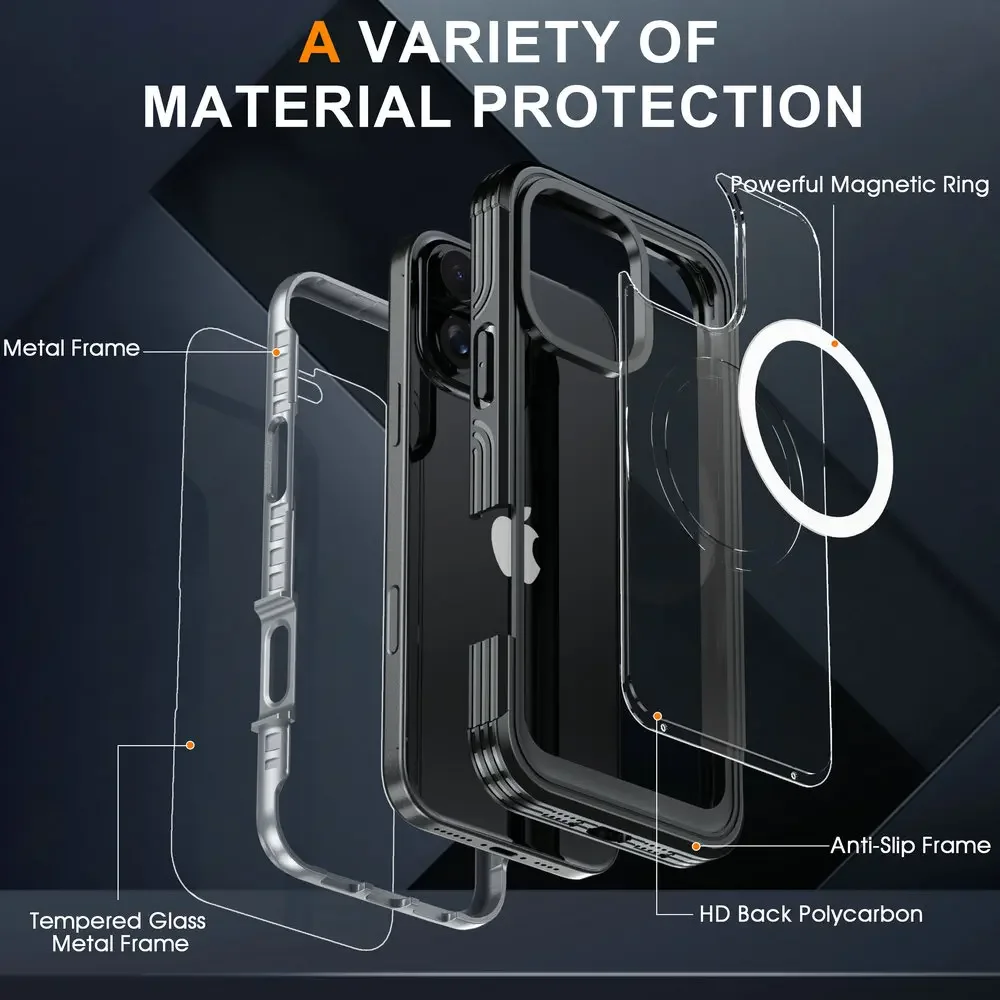 A VARIETY OF MATERIAL PROTECTION

Powerful Magnetic Ring

Metal Frame

Anti-Slip Frame

HD Back Polycarbon

Tempered Glass Metal Frame