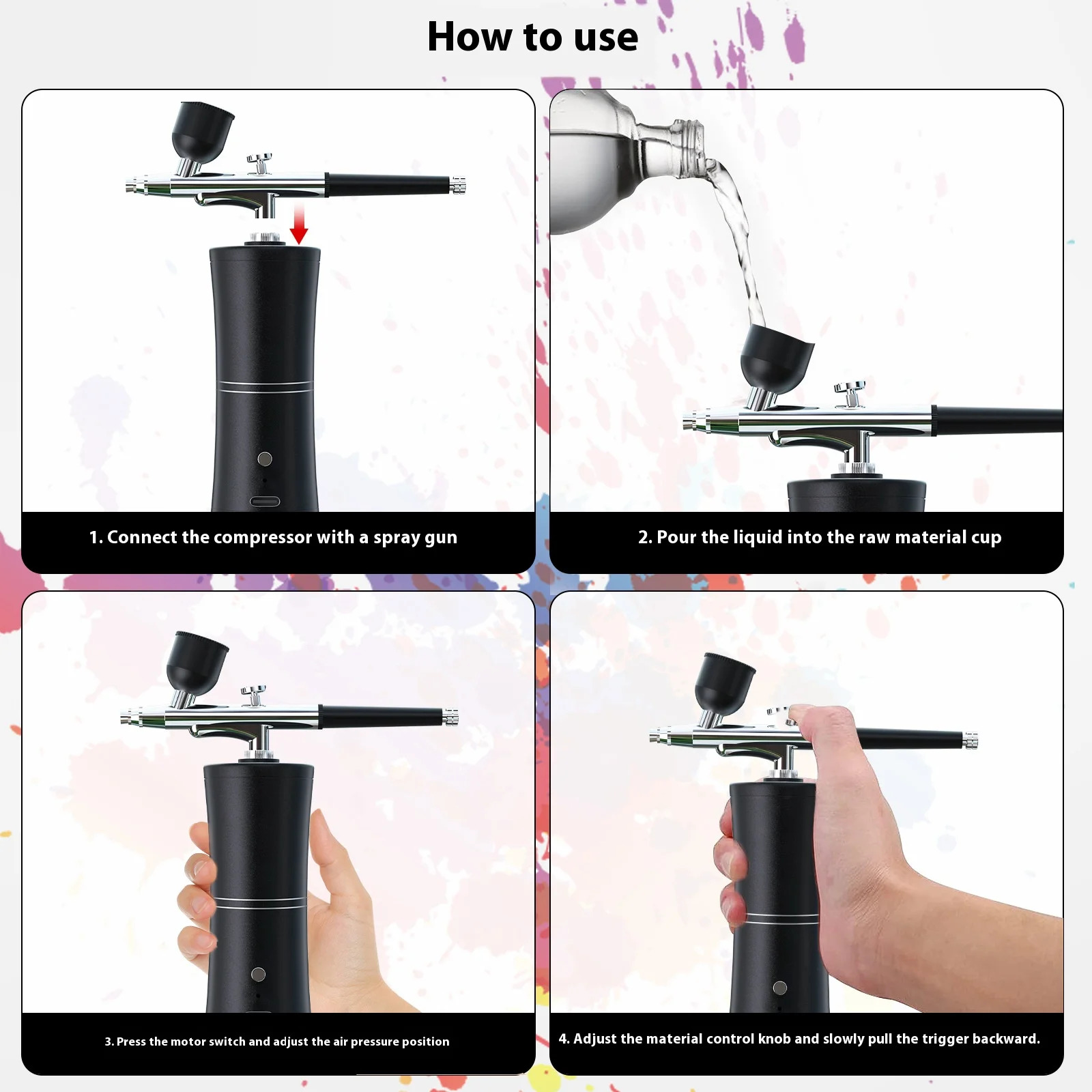 How to use

1. Connect the compressor with a spray gun

2. Pour the liquid into the raw material cup

3. Press the motor switch and adjust the air pressure position

4. Adjust the material control knob and slowly pull the trigger backward.