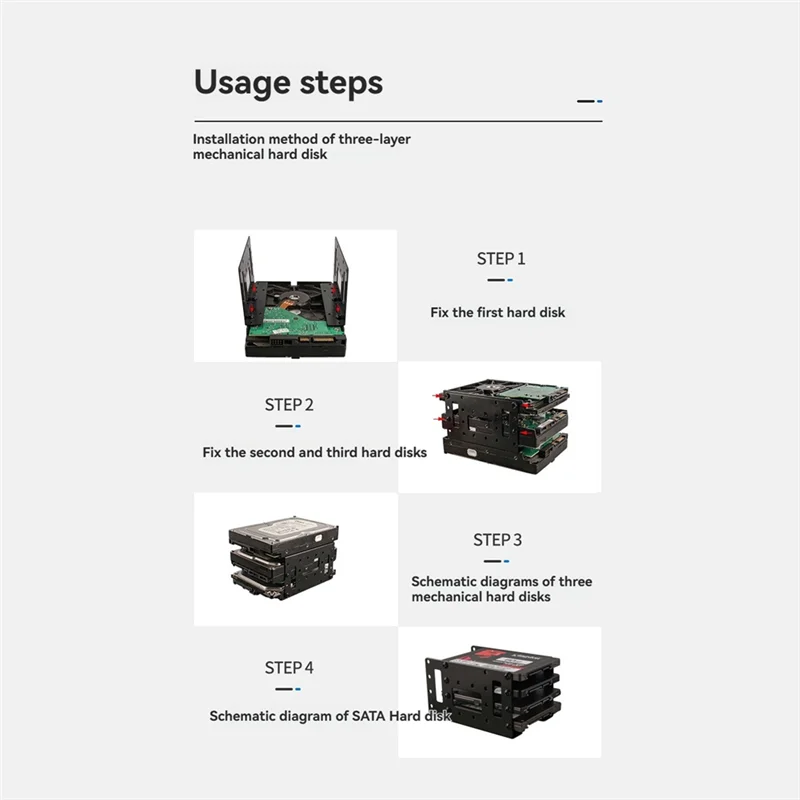 Usage steps

Installation method of three-layer mechanical hard disk

STEP 1

Fix the first hard disk

STEP 2

Fix the second and third hard disks

STEP 3

Schematic diagrams of three mechanical hard disks

STEP 4

Schematic diagram of SATA Hard disk