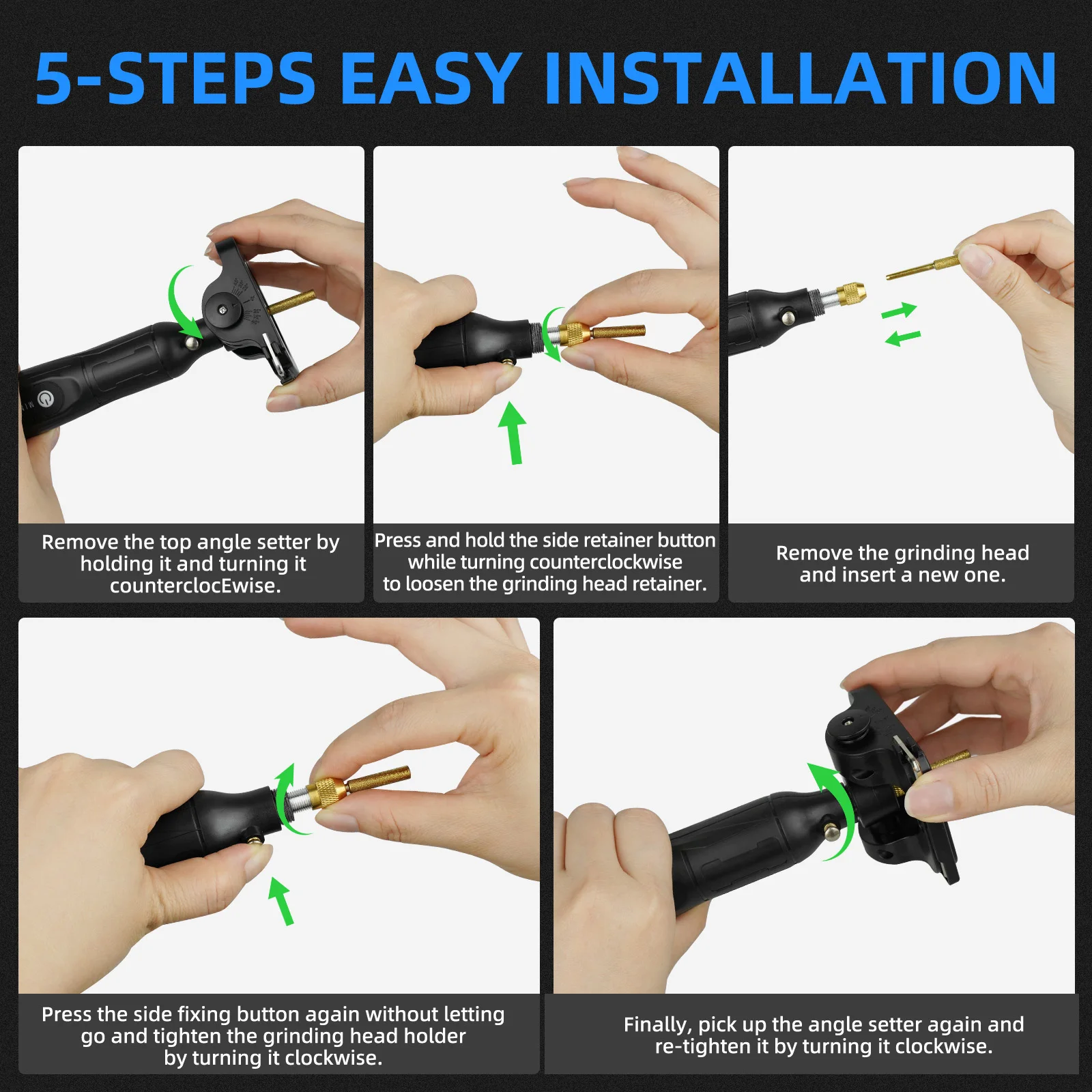 5-STEPS EASY INSTALLATION

Remove the top angle setter by holding it and turning it counterclocEwise.

Press and hold the side retainer button while turning counterclockwise to loosen the grinding head retainer.

Remove the grinding head and insert a new one.

Press the side fixing button again without letting go and tighten the grinding head holder by turning it clockwise.

Finally, pick up the angle setter again and re-tighten it by turning it clockwise.