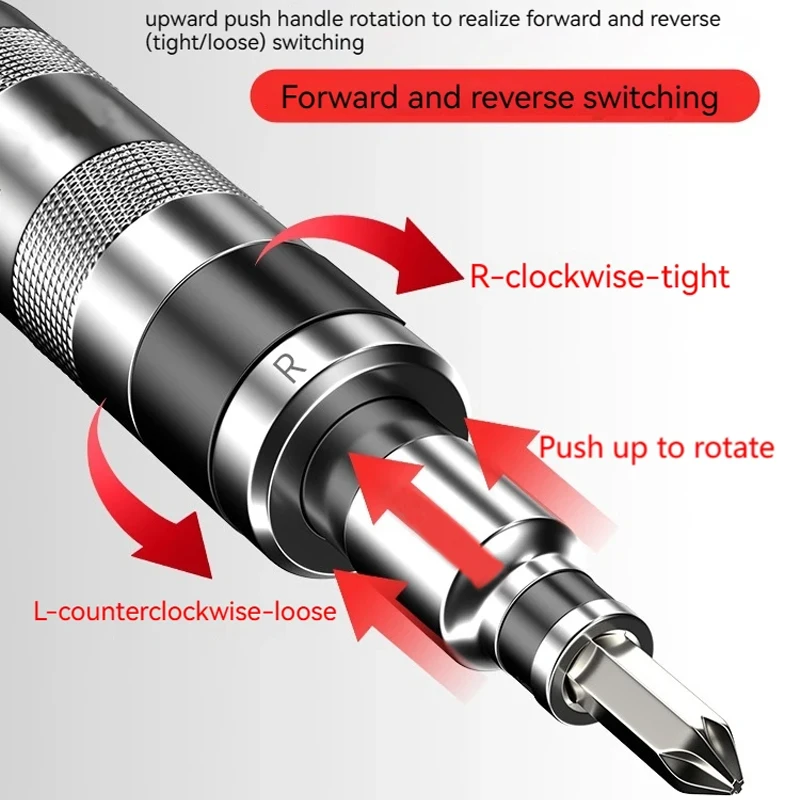 upward push handle rotation to realize forward and reverse (tight/loose) switching

Forward and reverse switching

R-clockwise-tight

R

Push up to rotate

L-counterclockwise-loose