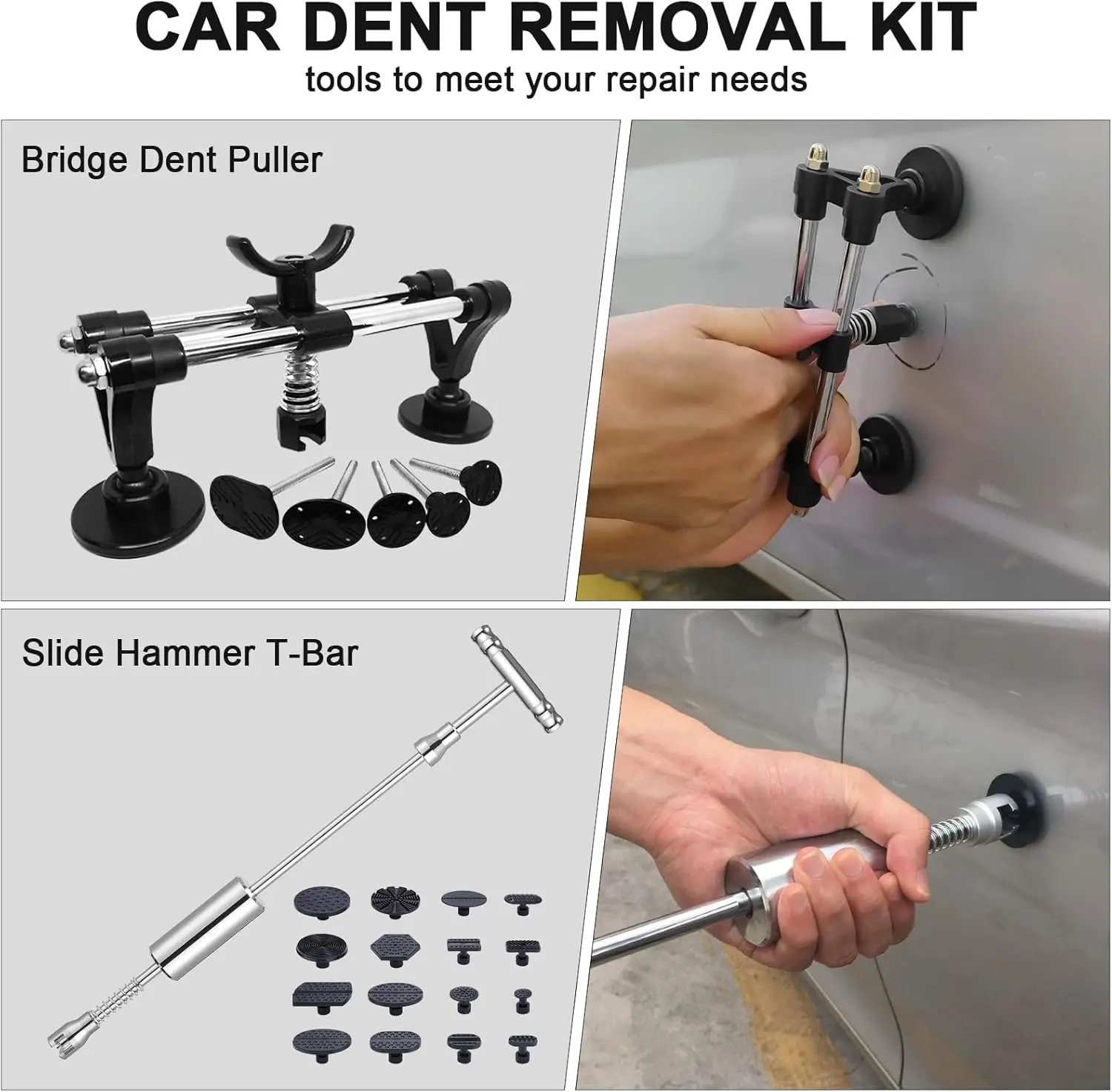 CAR DENT REMOVAL KIT
tools to meet your repair needs

Bridge Dent Puller

Slide Hammer T-Bar