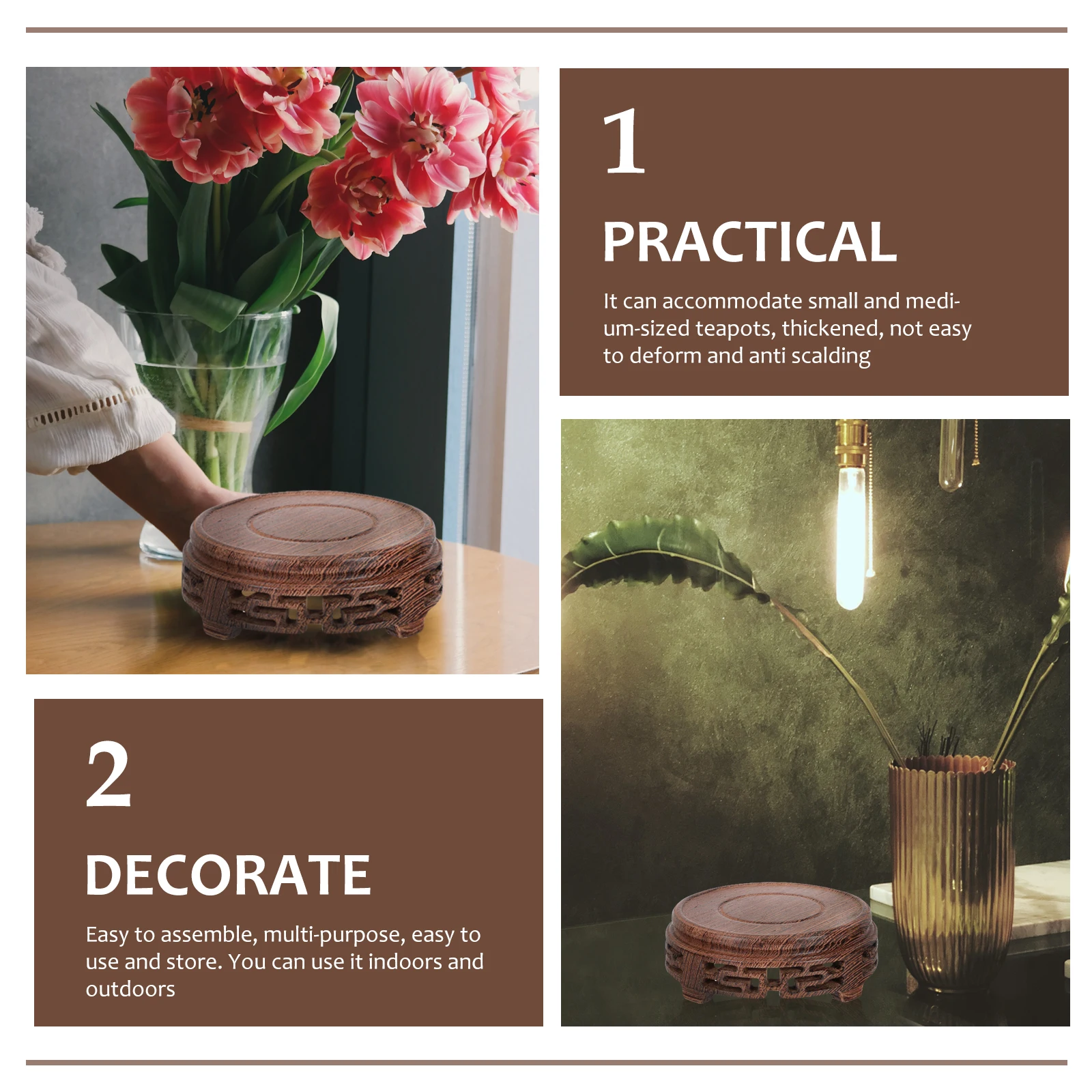 1

PRACTICAL

It can accommodate small and medium-sized teapots, thickened, not easy to deform and anti scalding

2

DECORATE

Easy to assemble, multi-purpose, easy to use and store. You can use it indoors and outdoors