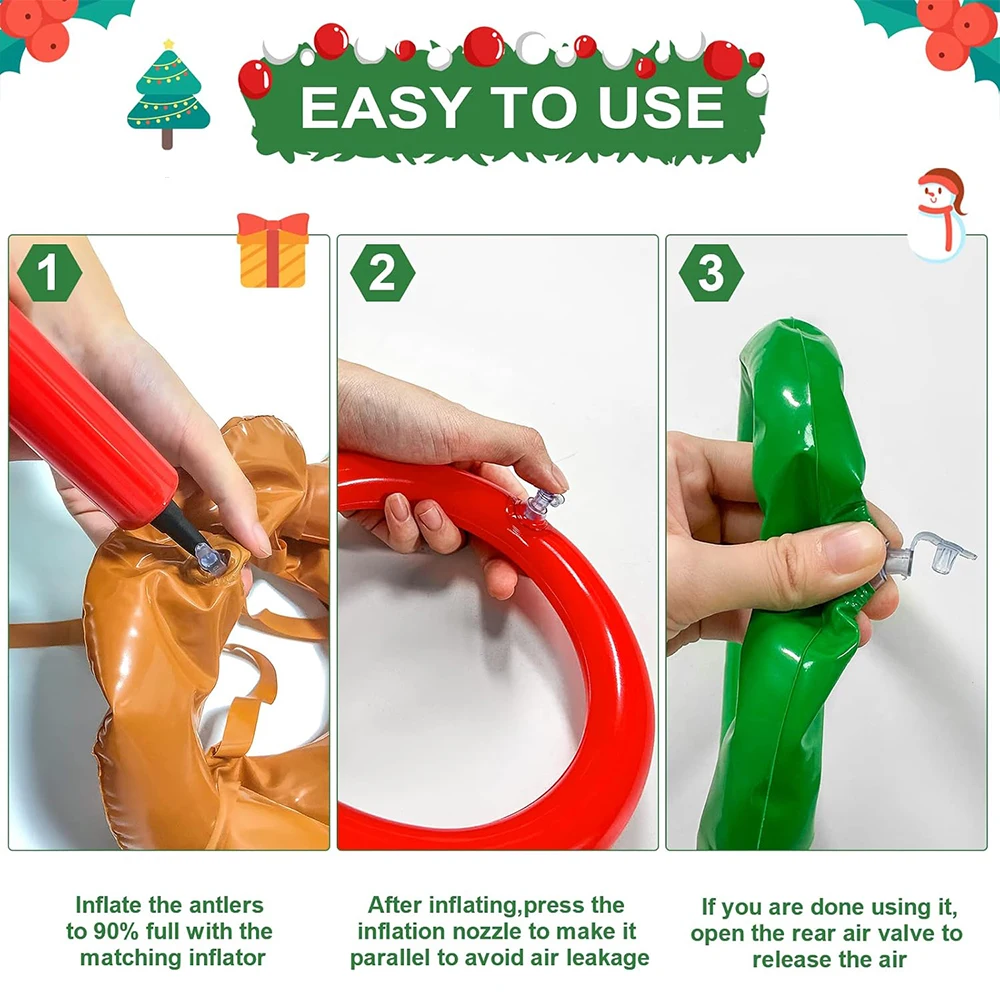 EASY TO USE

1

2

3

Inflate the antlers to 90% full with the matching inflator

After inflating,press the inflation nozzle to make it parallel to avoid air leakage

If you are done using it, open the rear air valve to release the air