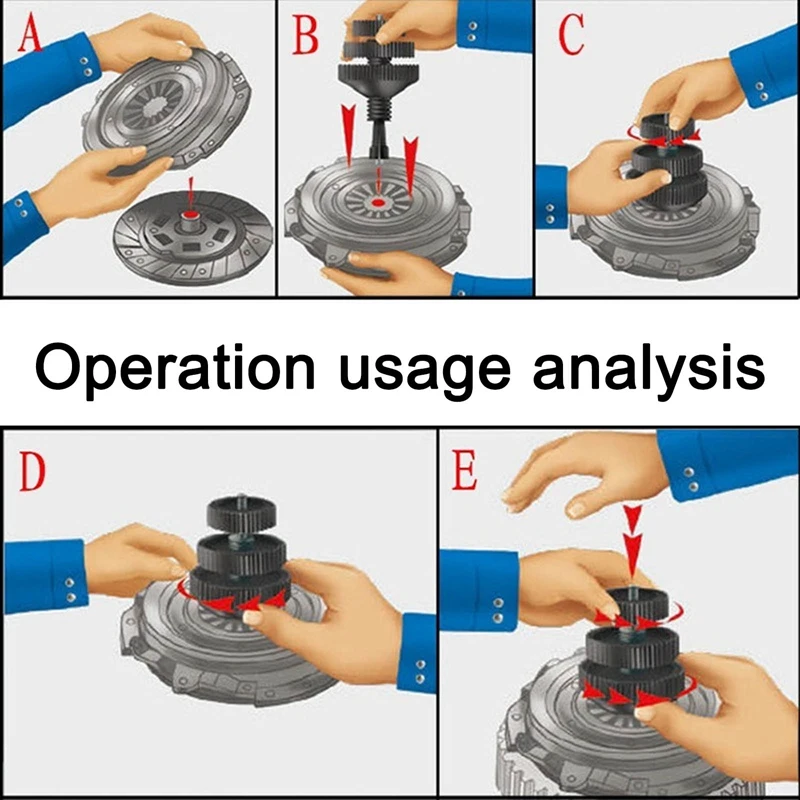 A

B

C

Operation usage analysis

D

E