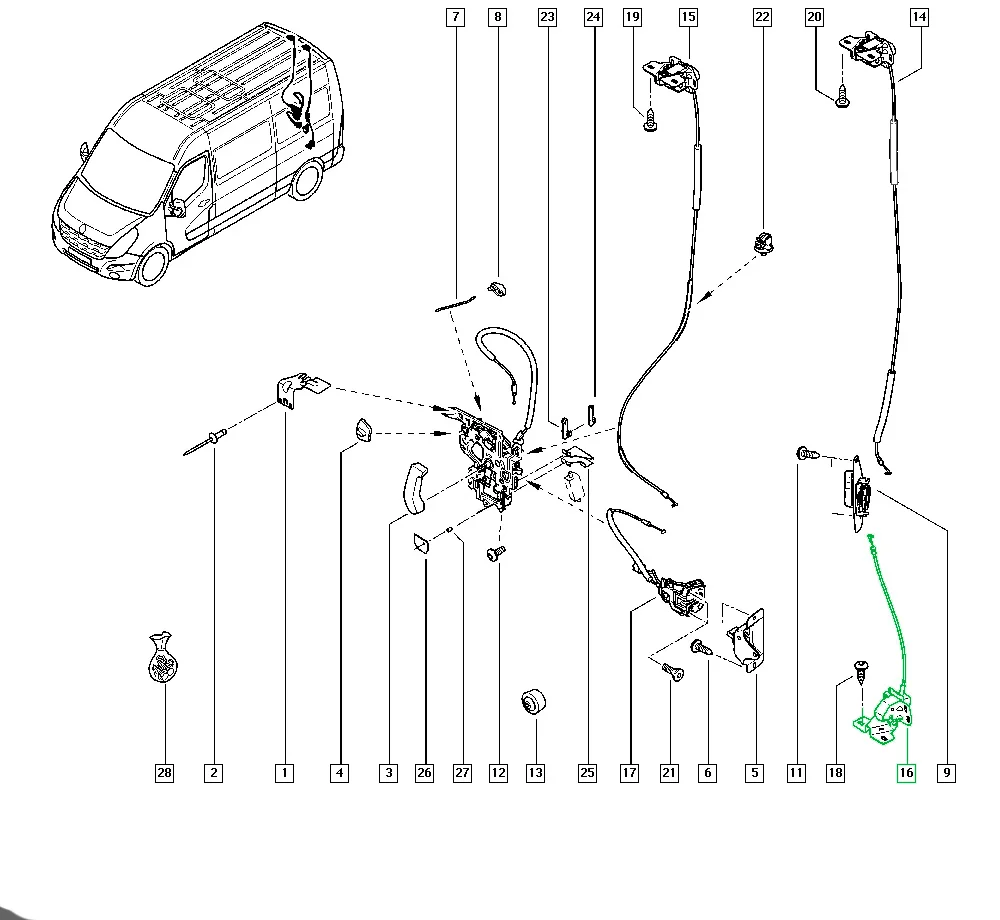 7 8 23 24 19 15 22 20 14

28 2 1 4 3 26 27 12 13 25 17 21 6 5 11 18 16 9