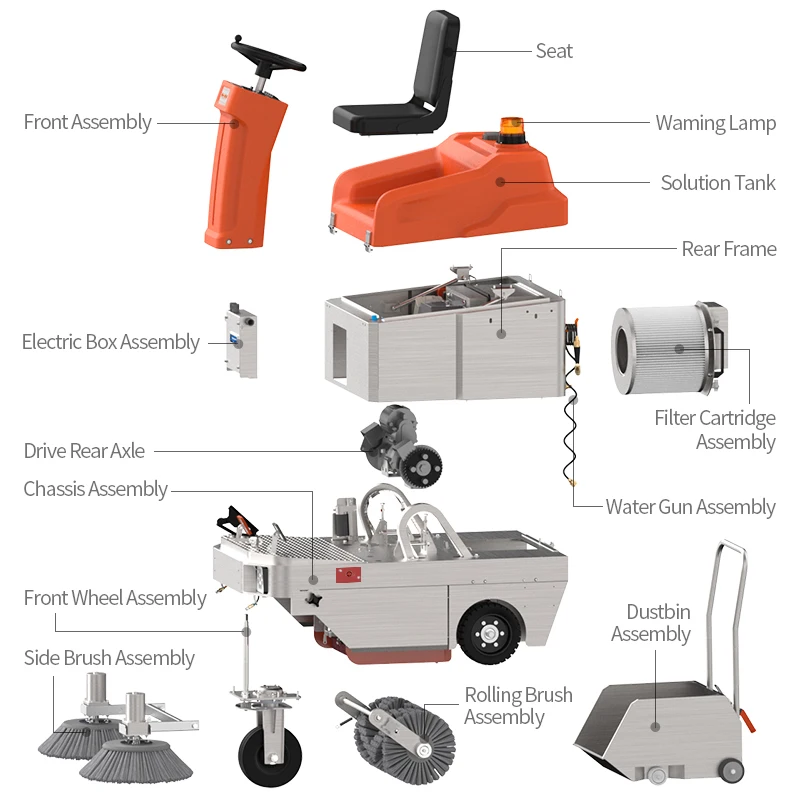 Seat

Front Assembly

Waming Lamp

Solution Tank

Rear Frame

Electric Box Assembly

Filter Cartridge Assembly

Drive Rear Axle

Chassis Assembly

Water Gun Assembly

Front Wheel Assembly

Dustbin Assembly

Side Brush Assembly

Rolling Brush Assembly