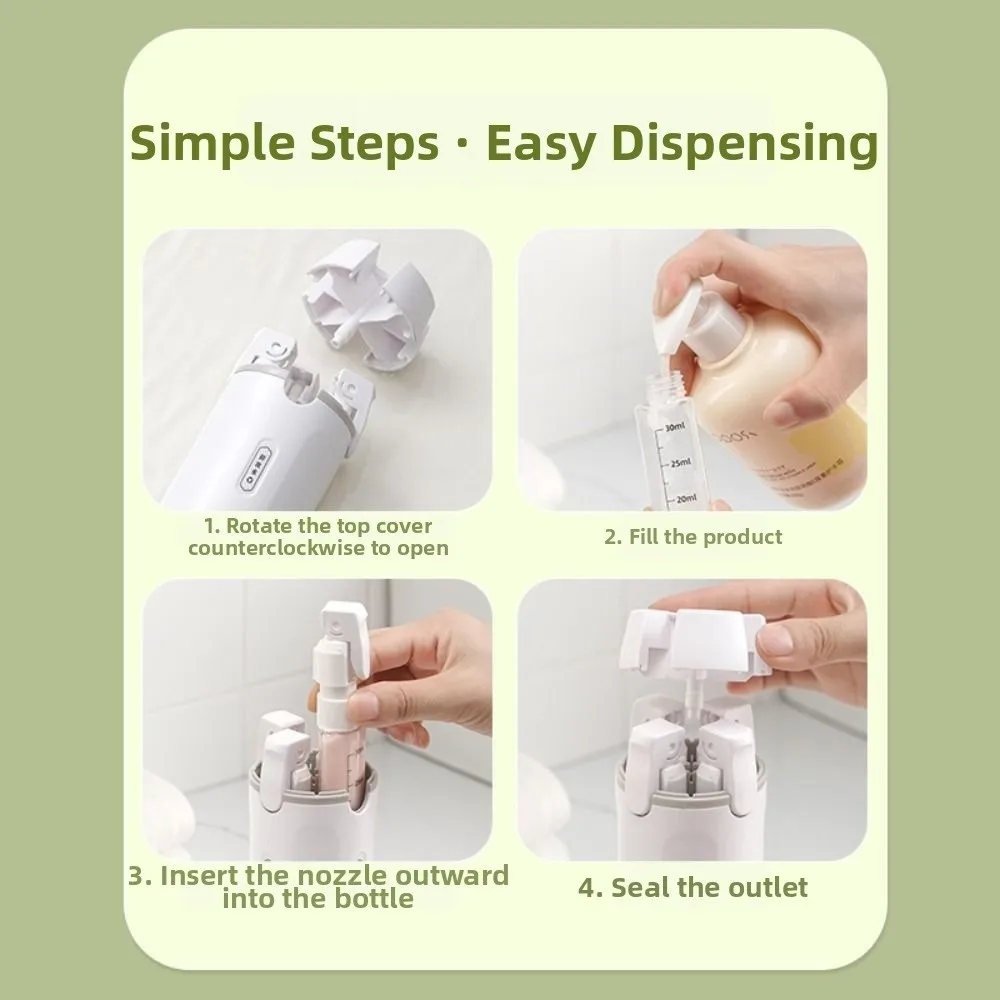 Simple Steps · Easy Dispensing

30ml
25ml
20ml

1. Rotate the top cover counterclockwise to open

2. Fill the product

3. Insert the nozzle outward into the bottle

4. Seal the outlet