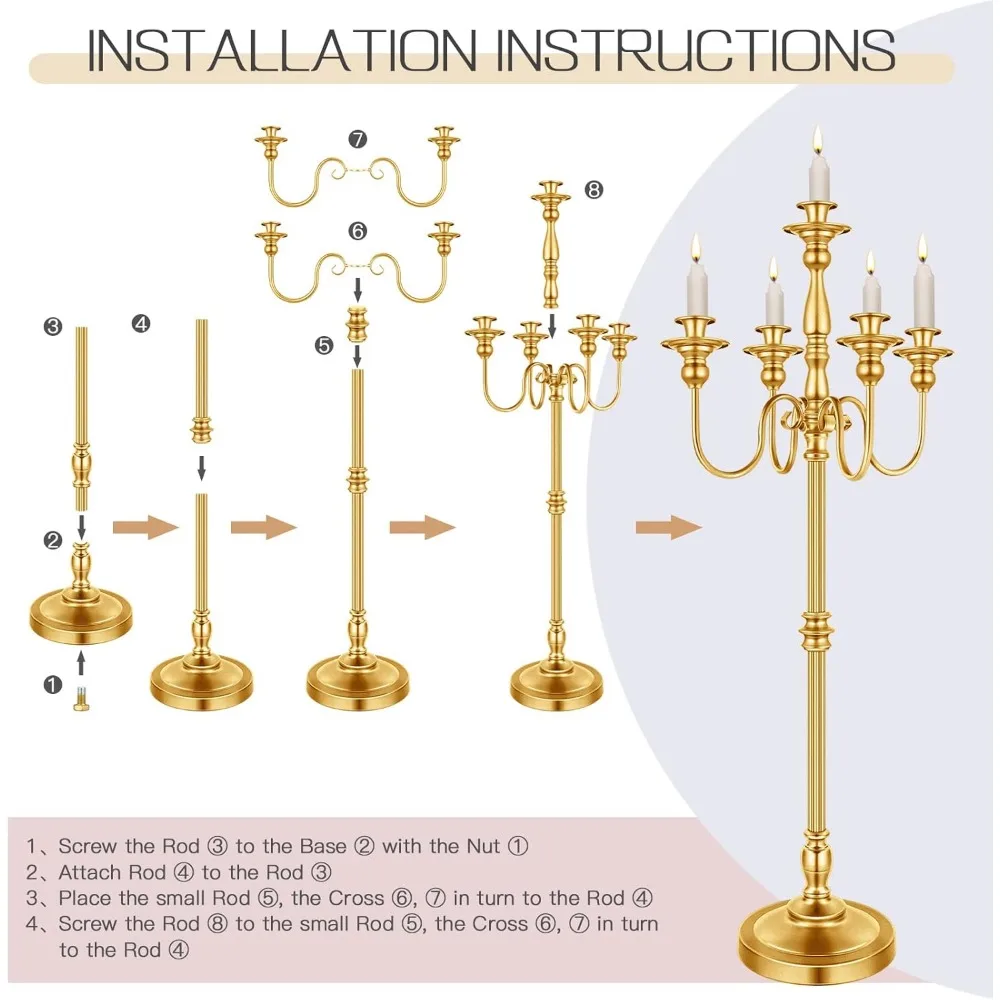 INSTALLATION INSTRUCTIONS

⑦

⑥

⑧

③

④

⑤

②

①

1、Screw the Rod ③ to the Base ② with the Nut ①
2、Attach Rod ④ to the Rod ③
3、Place the small Rod ⑤, the Cross ⑥, ⑦ in turn to the Rod ④
4、Screw the Rod ⑧ to the small Rod ⑤, the Cross ⑥, ⑦ in turn to the Rod ④