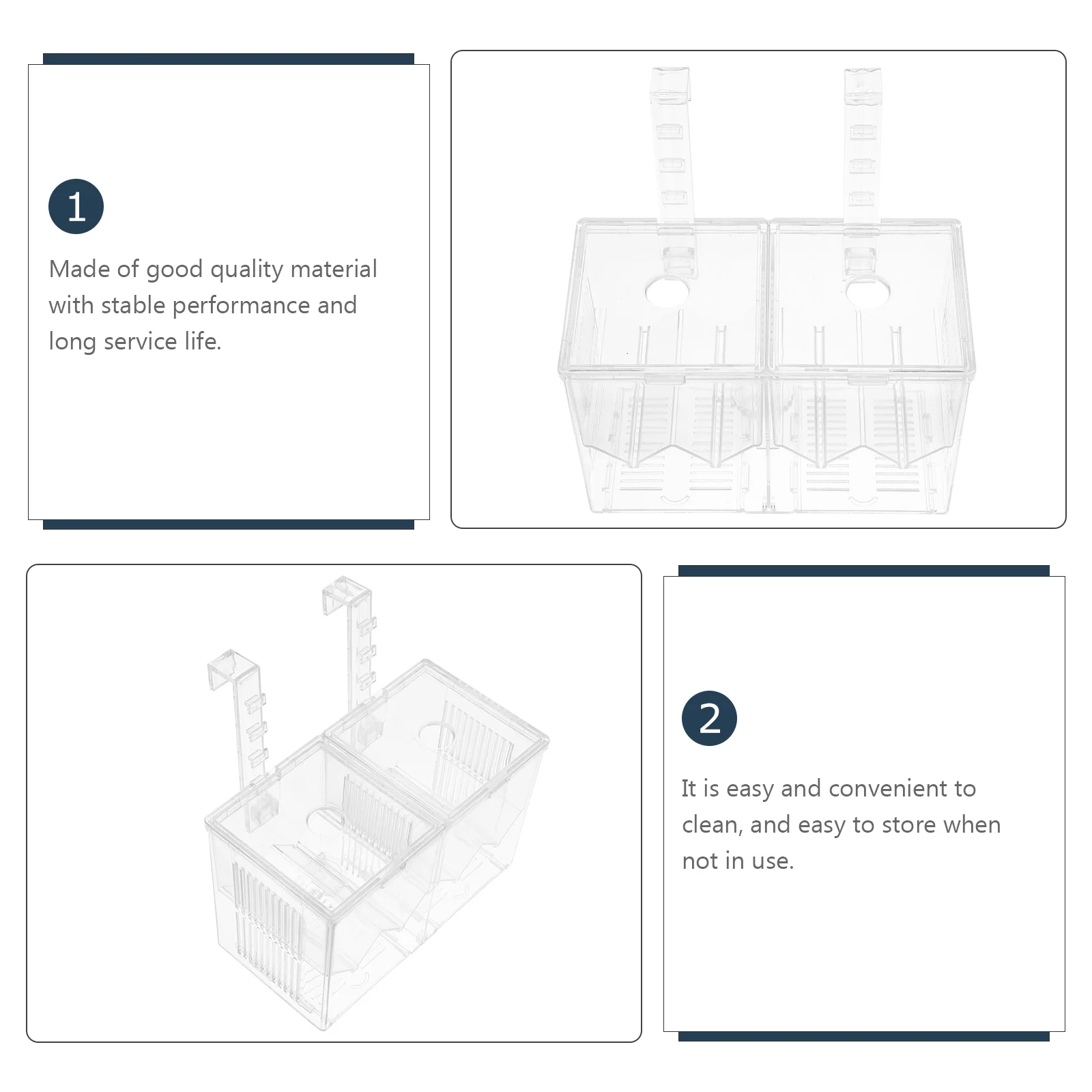 1

Made of good quality material with stable performance and long service life.

2

It is easy and convenient to clean, and easy to store when not in use.