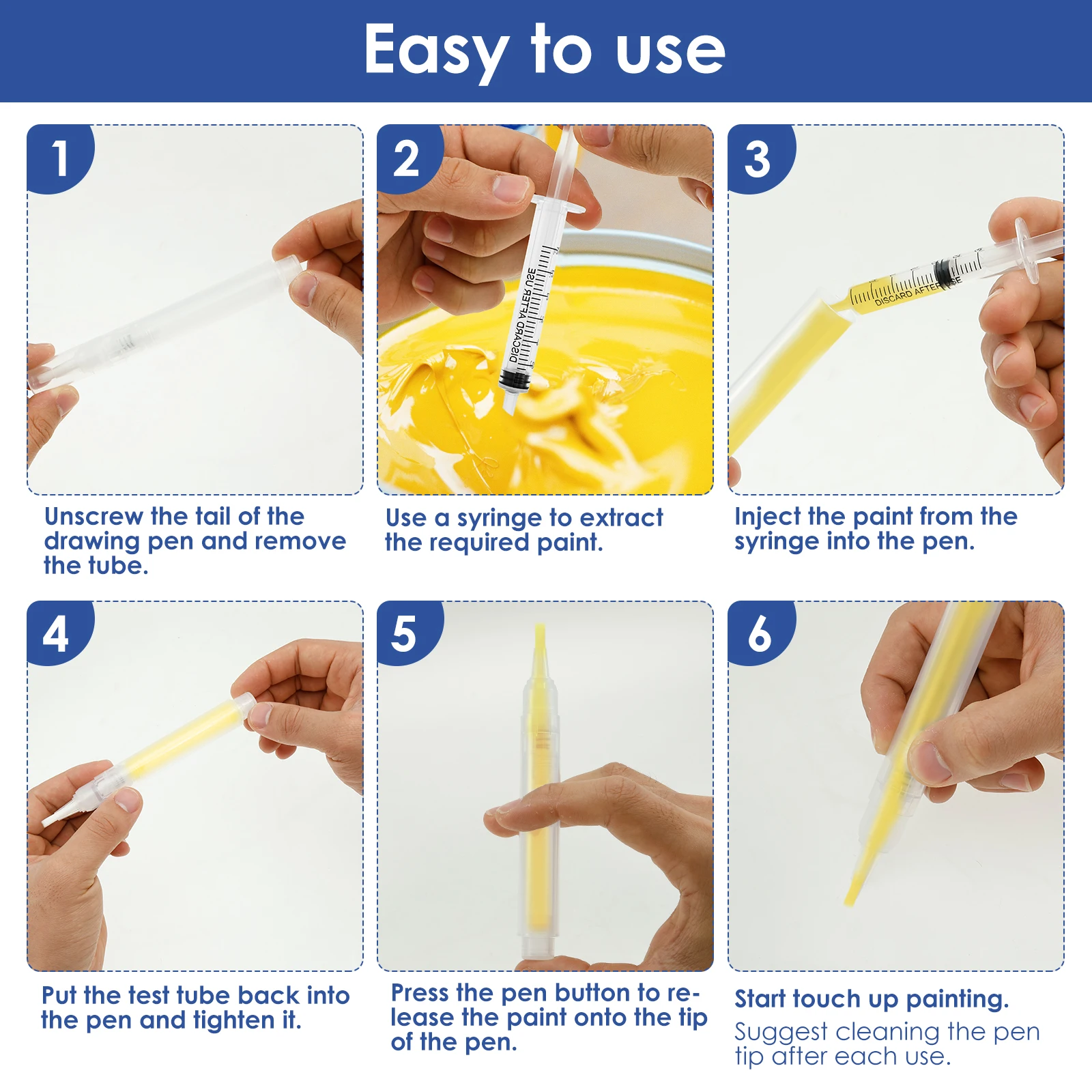 Easy to use

1

Unscrew the tail of the drawing pen and remove the tube.

2

DISCARD AFTER USE

Use a syringe to extract the required paint.

3

DISCARD AFTER USE

Inject the paint from the syringe into the pen.

4

Put the test tube back into the pen and tighten it.

5

Press the pen button to release the paint onto the tip of the pen.

6

Start touch up painting.

Suggest cleaning the pen tip after each use.