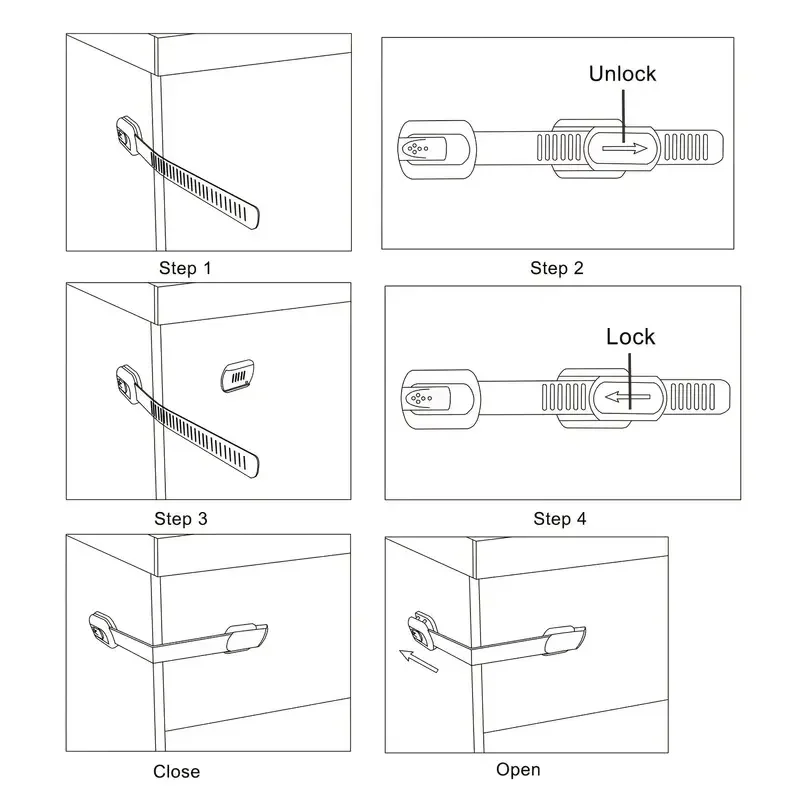 Step 1

Unlock

Step 2

Step 3

Lock

Step 4

Close

Open