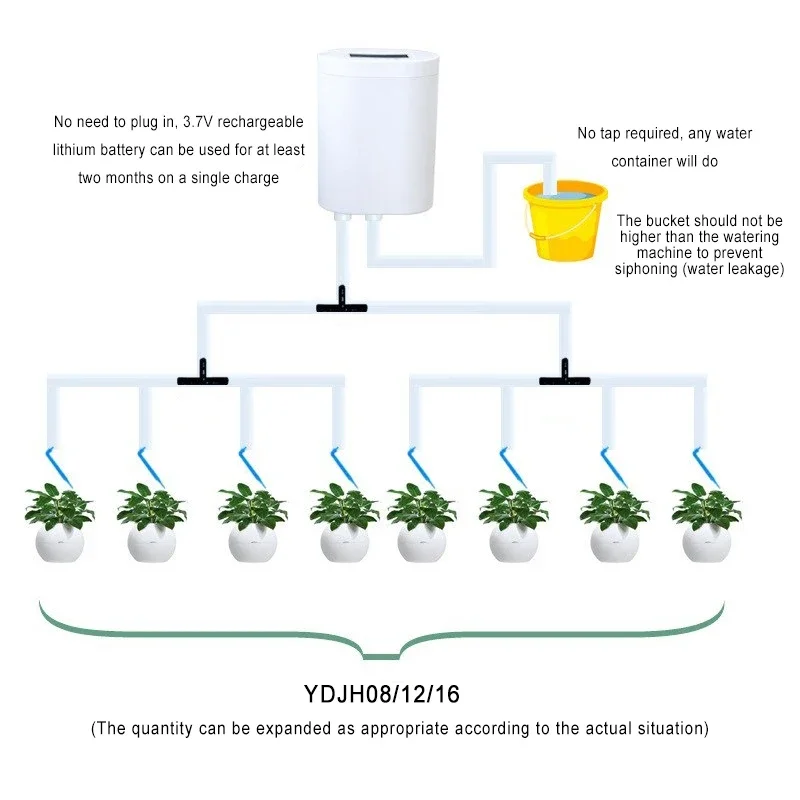 No need to plug in, 3.7V rechargeable lithium battery can be used for at least two months on a single charge

No tap required, any water container will do

The bucket should not be higher than the watering machine to prevent siphoning (water leakage)

YDJH08/12/16

(The quantity can be expanded as appropriate according to the actual situation)