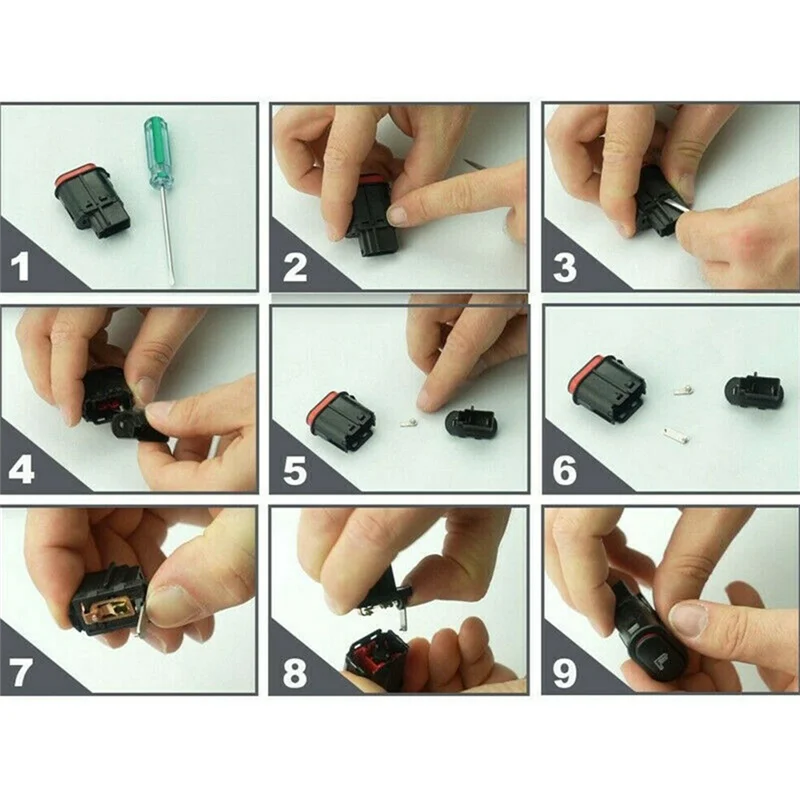 1

2

3

4

5

6

7

8

9