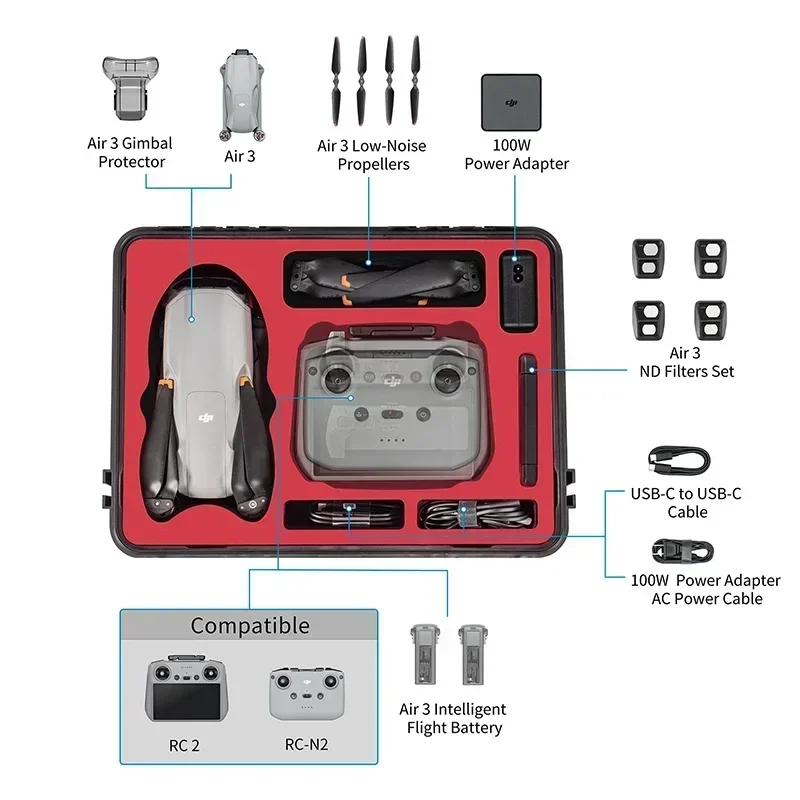 Air 3 Gimbal Protector

Air 3

Air 3 Low-Noise Propellers

100W Power Adapter

Air 3 ND Filters Set

USB-C to USB-C Cable

100W Power Adapter AC Power Cable

Compatible

RC 2

RC-N2

Air 3 Intelligent Flight Battery