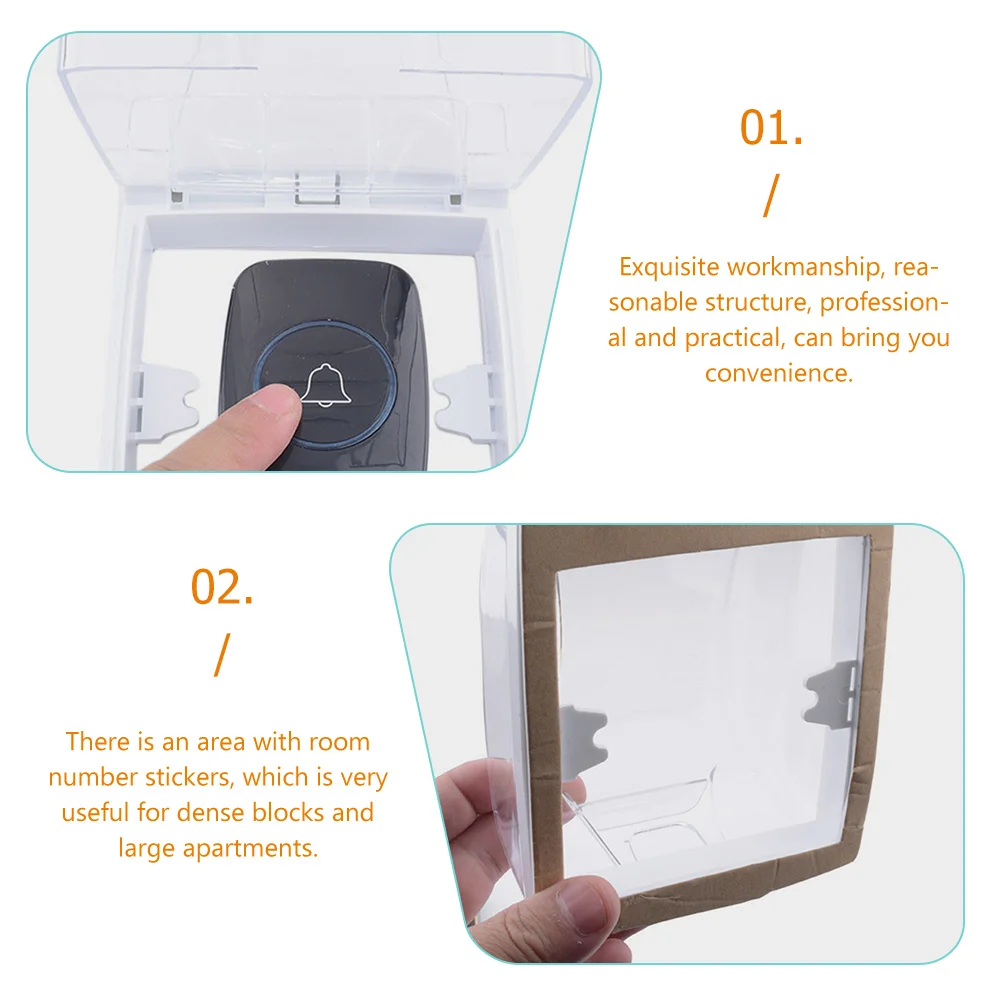 01.
/
Exquisite workmanship, reasonable structure, professional and practical, can bring you convenience.

02.
/
There is an area with room number stickers, which is very useful for dense blocks and large apartments.