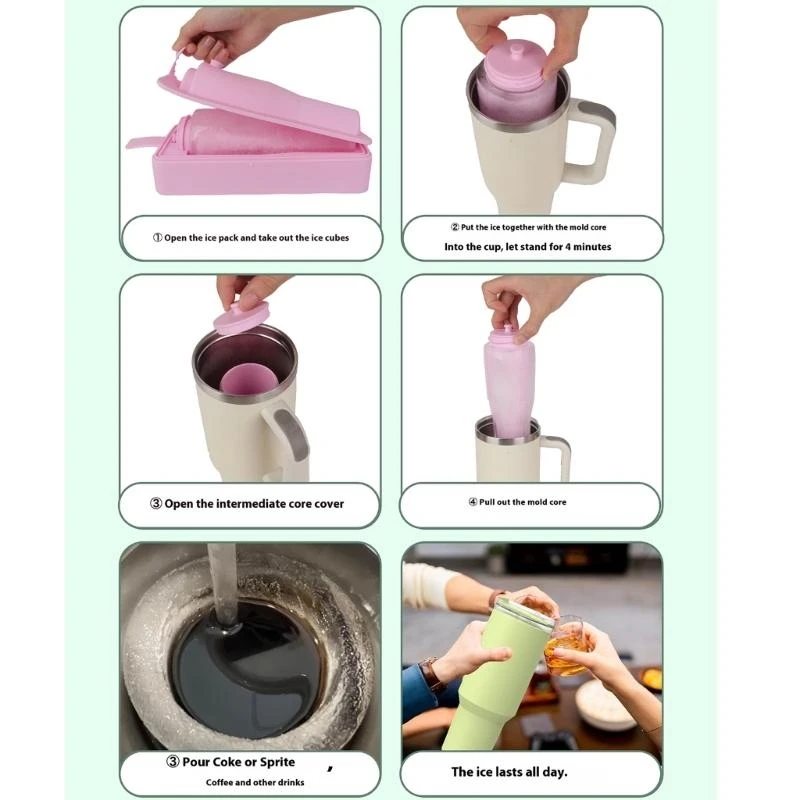 ① Open the ice pack and take out the ice cubes

② Put the ice together with the mold core
Into the cup, let stand for 4 minutes

③ Open the intermediate core cover

④ Pull out the mold core

③ Pour Coke or Sprite ,
Coffee and other drinks

The ice lasts all day.