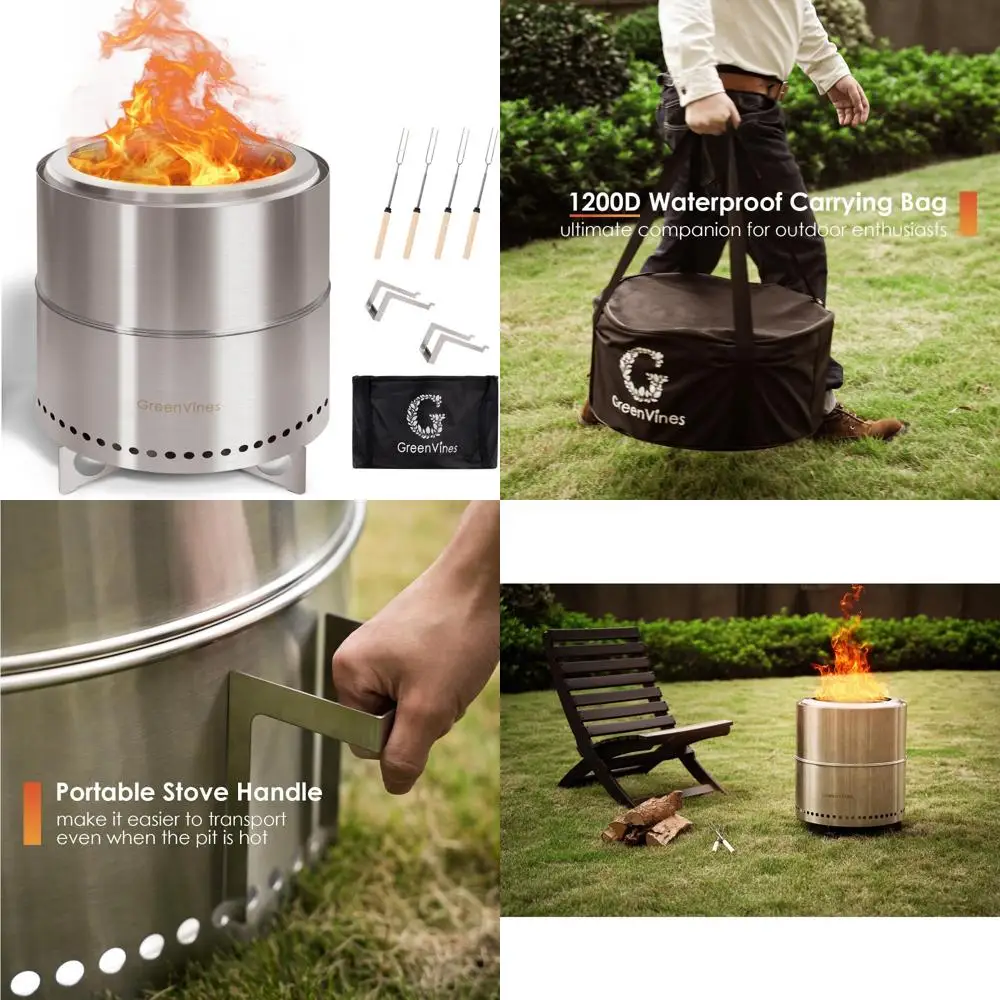 GreenVines

G
GreenVines

1200D Waterproof Carrying Bag
ultimate companion for outdoor enthusiasts

G
GreenVines

Portable Stove Handle
make it easier to transport even when the pit is hot