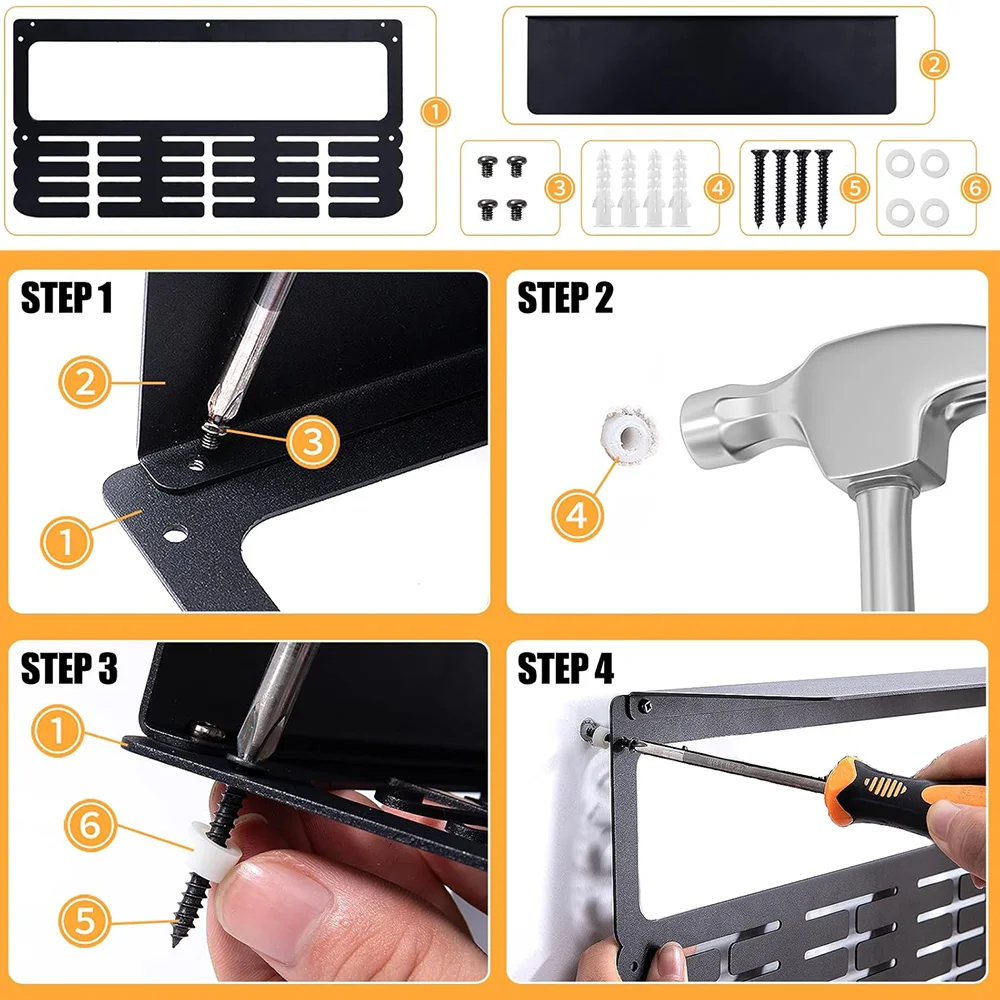 1
2
3
4
5
6

STEP 1
2
3
1

STEP 2
4

STEP 3
1
6
5

STEP 4