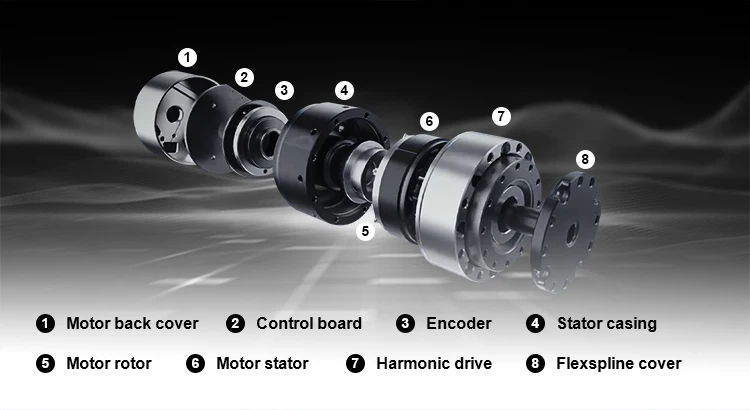 1
2
3
4
6
7
8
5

1 Motor back cover
2 Control board
3 Encoder
4 Stator casing
5 Motor rotor
6 Motor stator
7 Harmonic drive
8 Flexspline cover