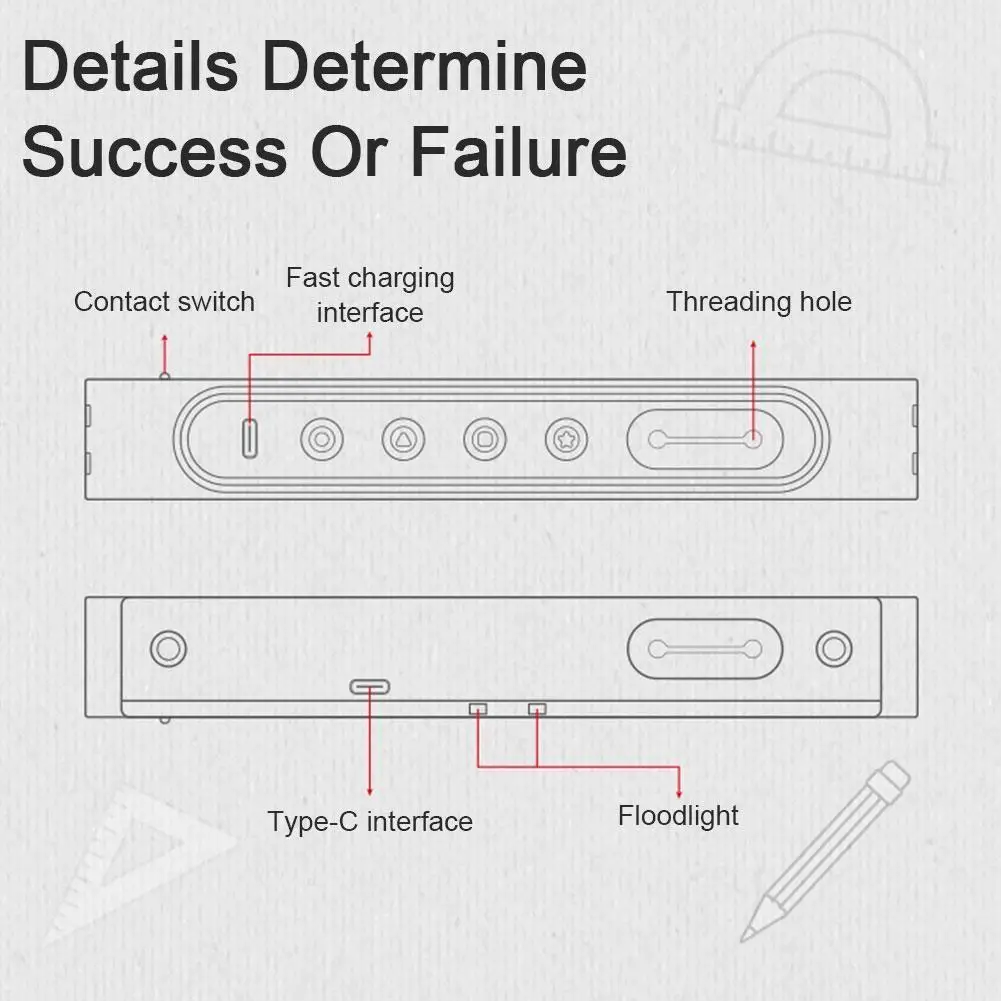 Details Determine Success Or Failure

Contact switch

Fast charging interface

Threading hole

Type-C interface

Floodlight