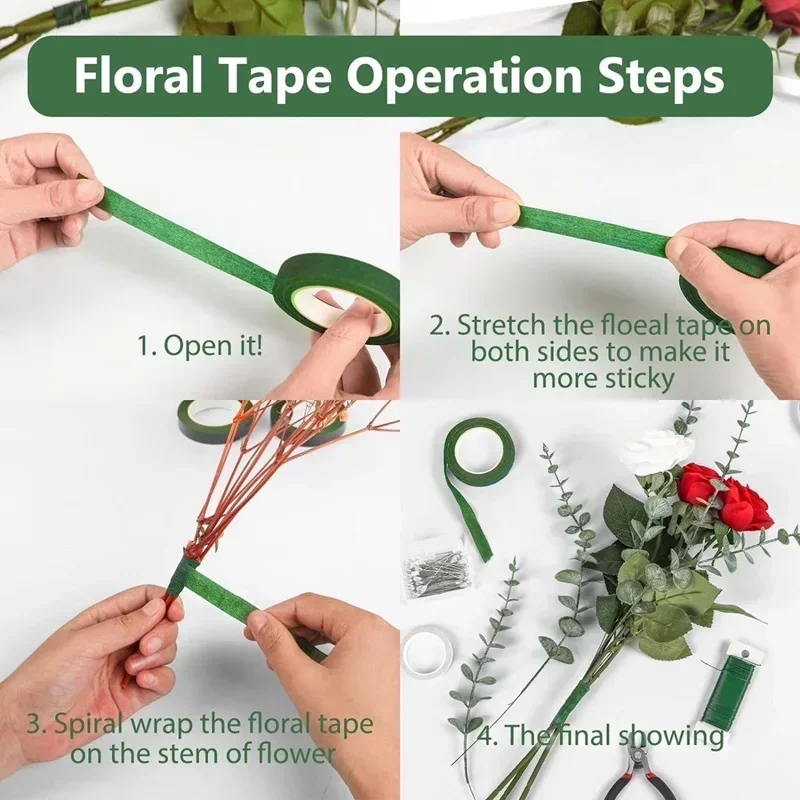 Floral Tape Operation Steps

1. Open it!

2. Stretch the floeal tape on both sides to make it more sticky

3. Spiral wrap the floral tape on the stem of flower

4. The final showing