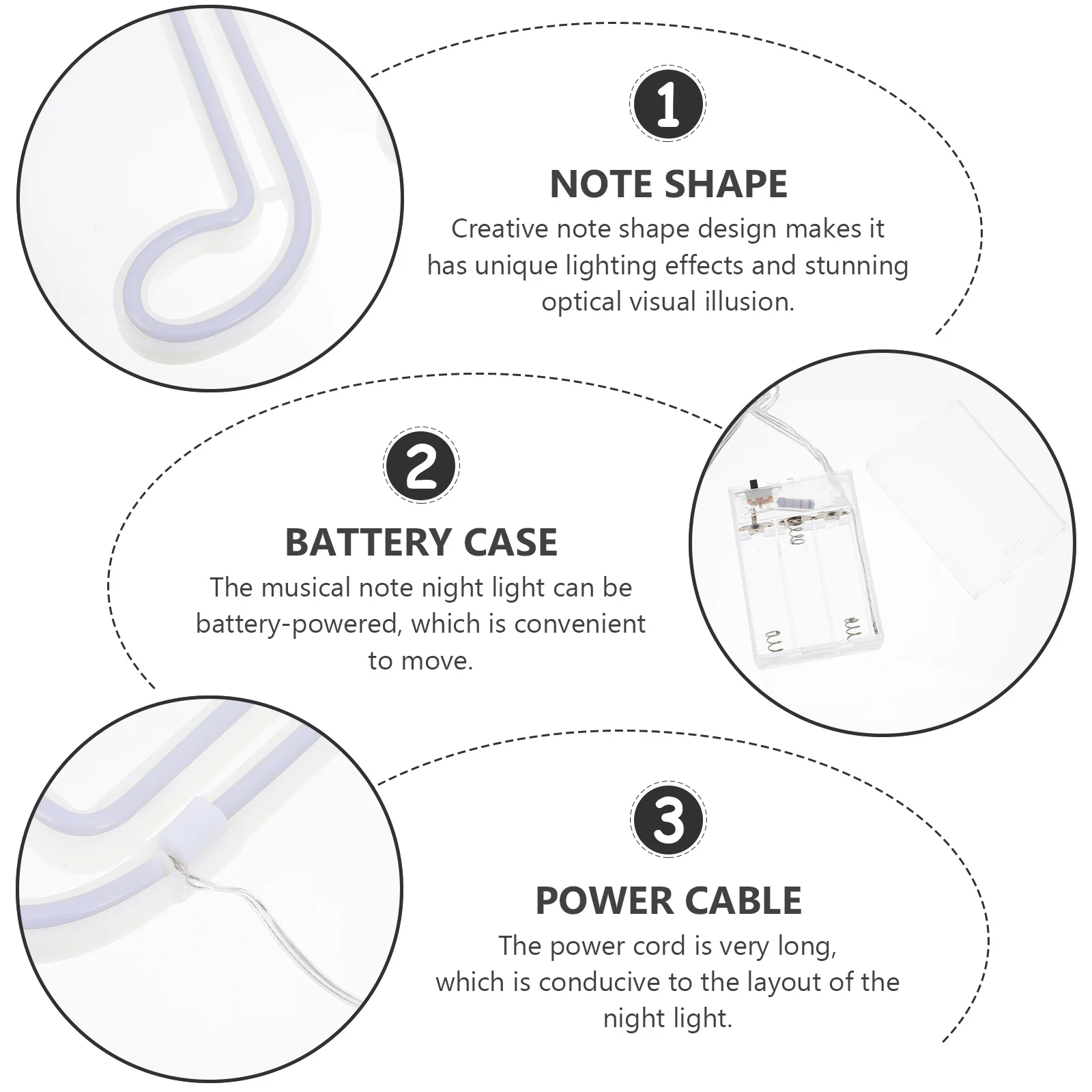 1

NOTE SHAPE

Creative note shape design makes it has unique lighting effects and stunning optical visual illusion.

2

BATTERY CASE

The musical note night light can be battery-powered, which is convenient to move.

OPEN

3

POWER CABLE

The power cord is very long, which is conducive to the layout of the night light.