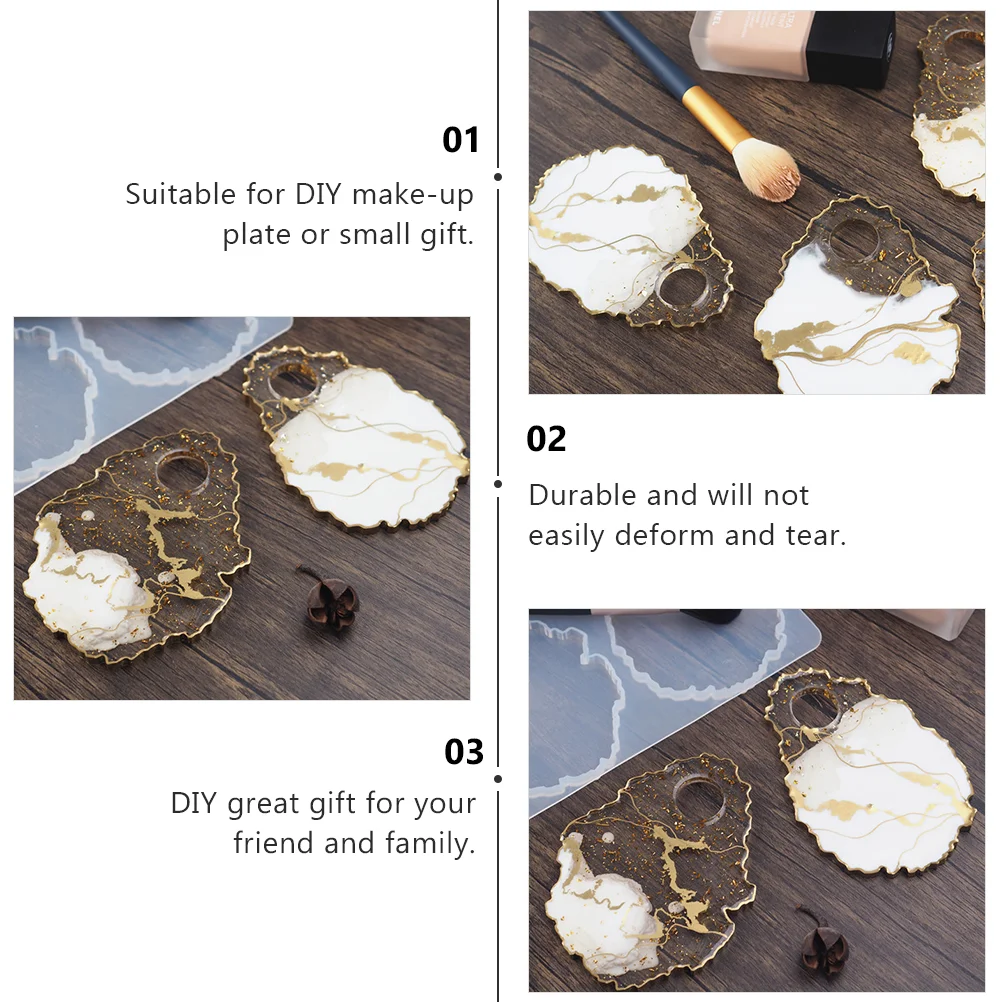 01

Suitable for DIY make-up plate or small gift.

02

Durable and will not easily deform and tear.

03

DIY great gift for your friend and family.