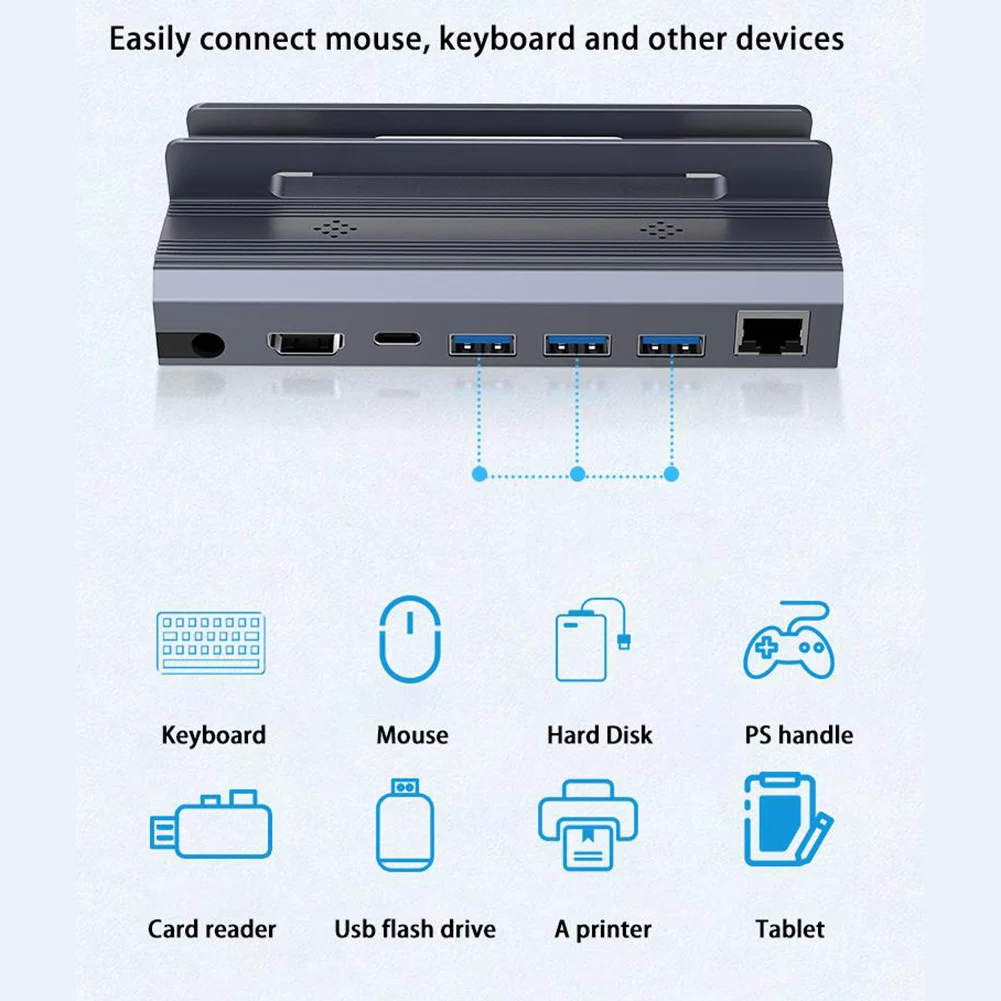 Easily connect mouse, keyboard and other devices

Keyboard

Mouse

Hard Disk

PS handle

Card reader

Usb flash drive

A printer

Tablet