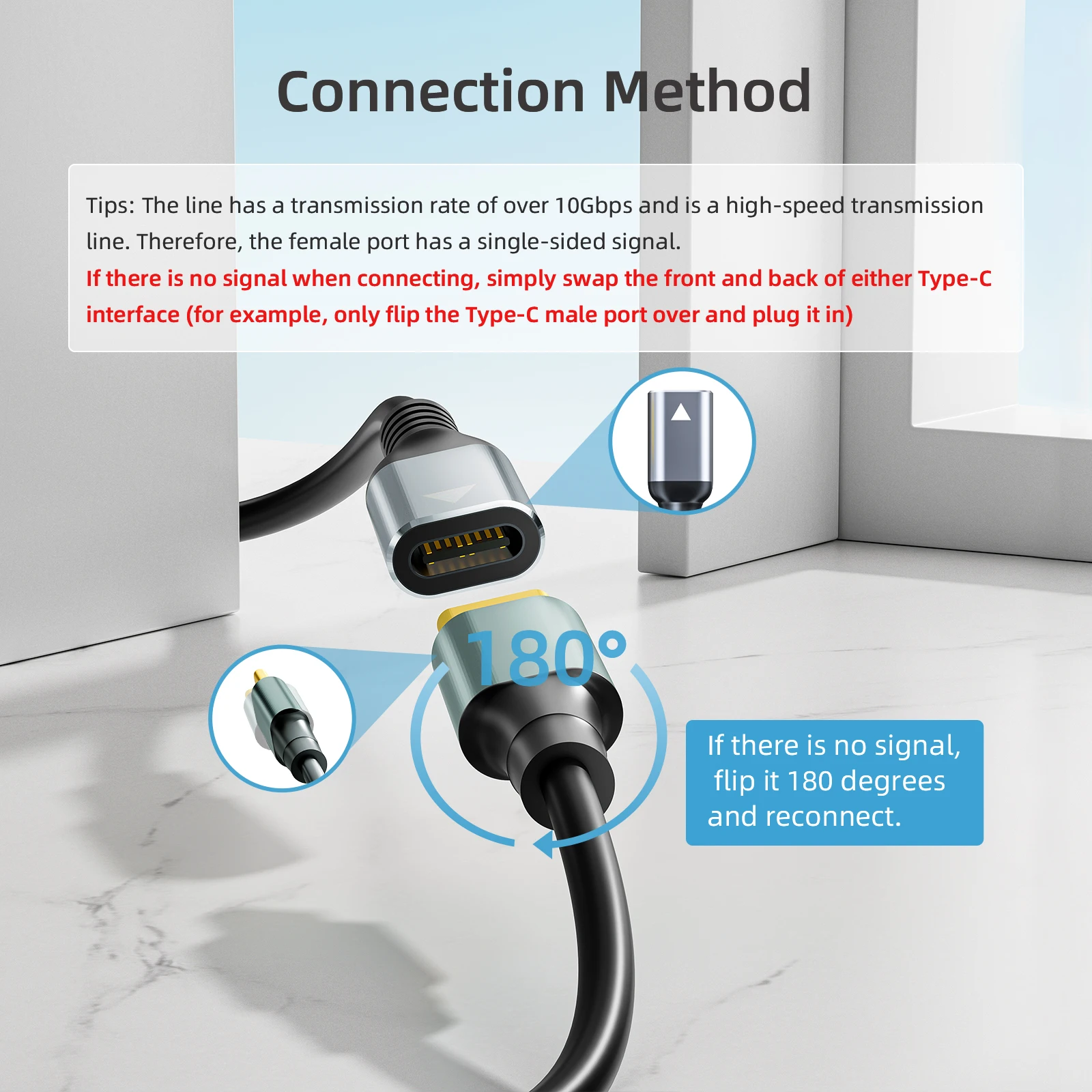 Connection Method

Tips: The line has a transmission rate of over 10Gbps and is a high-speed transmission line. Therefore, the female port has a single-sided signal.
If there is no signal when connecting, simply swap the front and back of either Type-C interface (for example, only flip the Type-C male port over and plug it in)

180°

If there is no signal, flip it 180 degrees and reconnect.